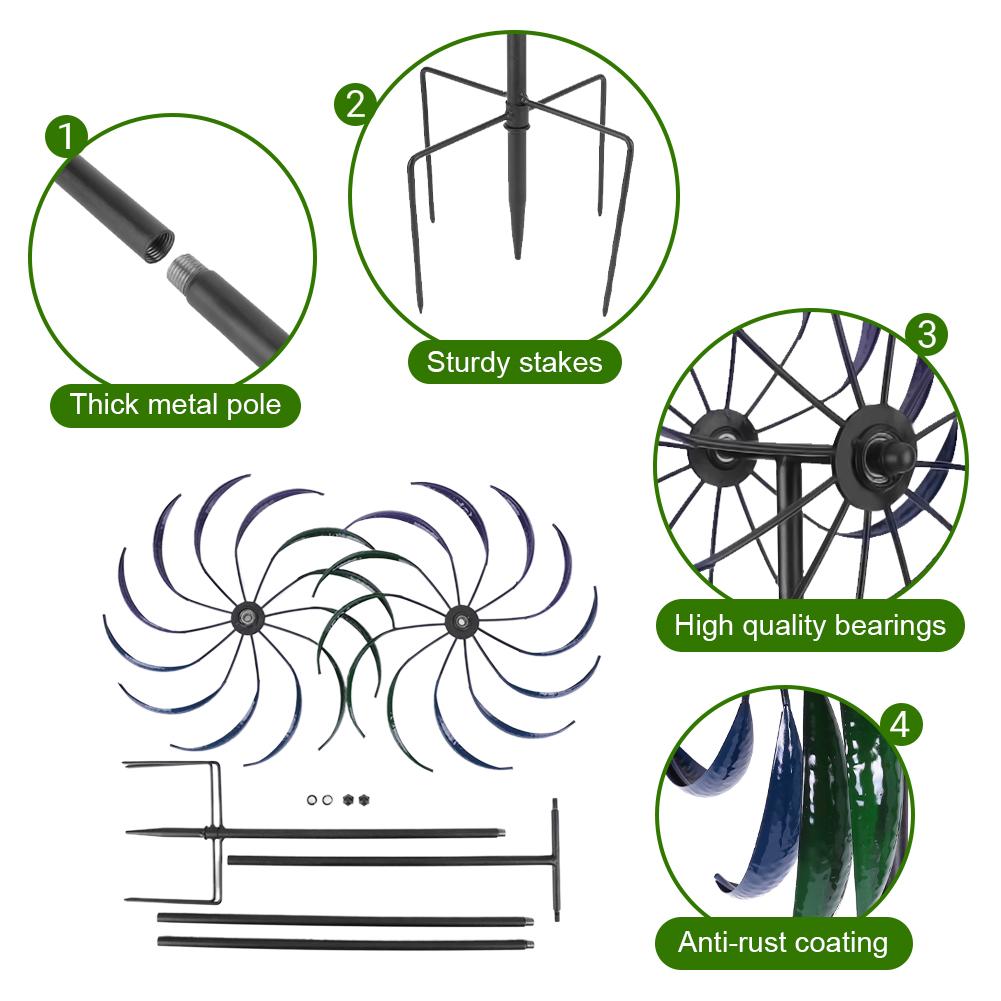 1
Thick metal pole

2
Sturdy stakes

3
High quality bearings

4
Anti-rust coating