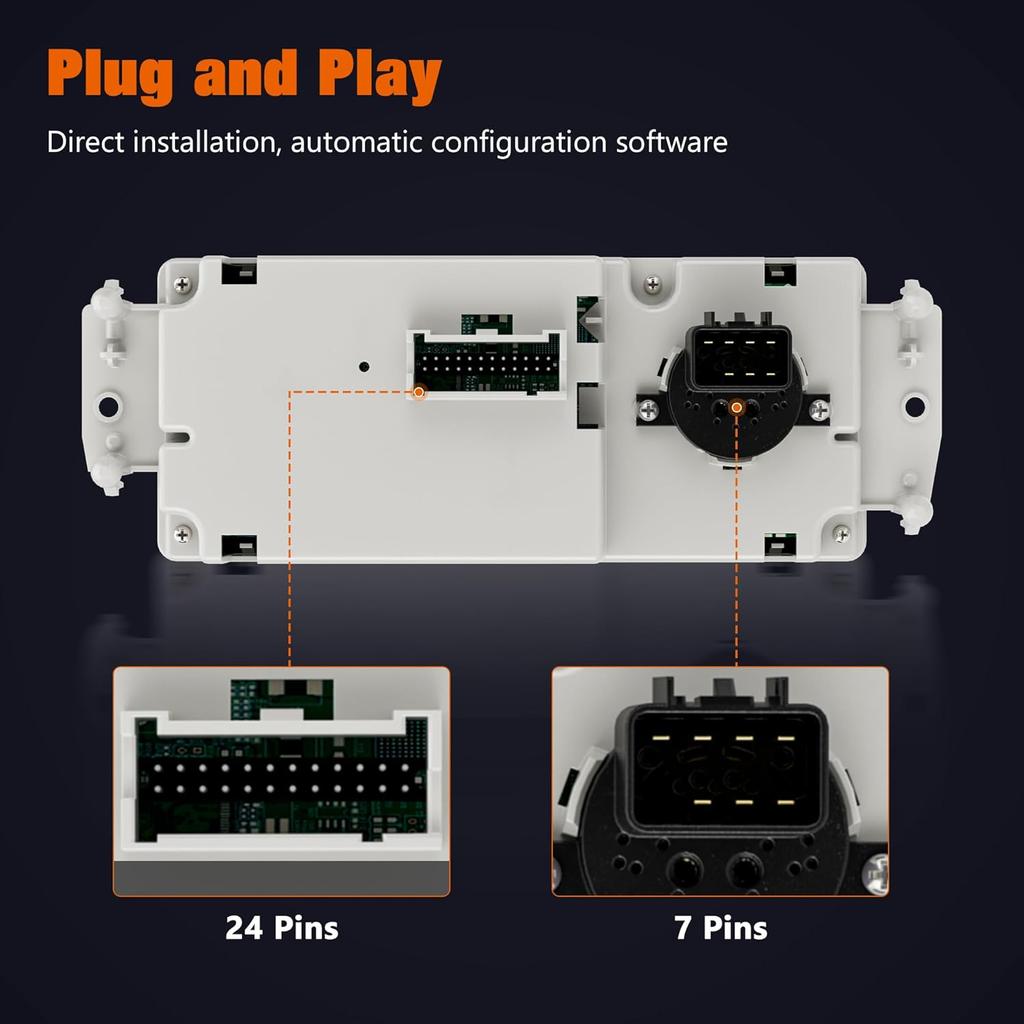 Plug and Play

Direct installation, automatic configuration software

24 Pins

7 Pins