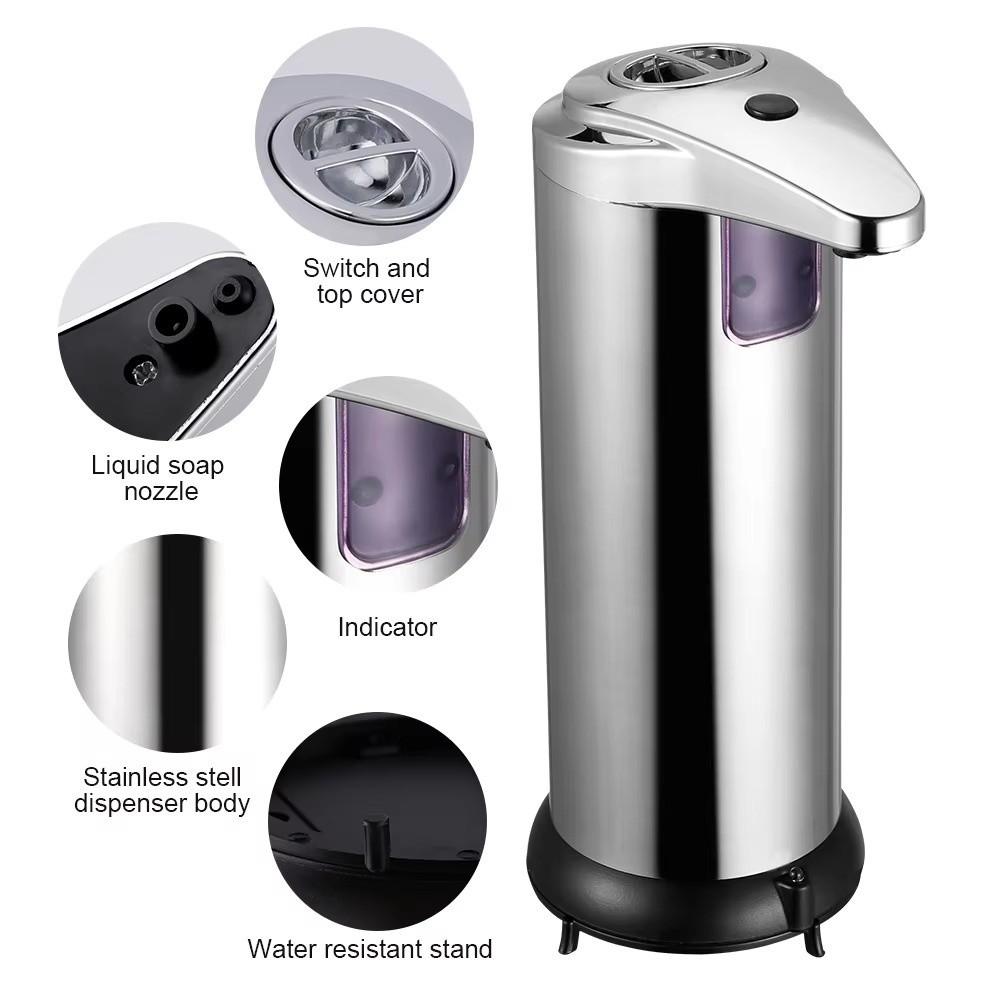 Switch and top cover

Liquid soap nozzle

Indicator

Stainless stell dispenser body

Water resistant stand