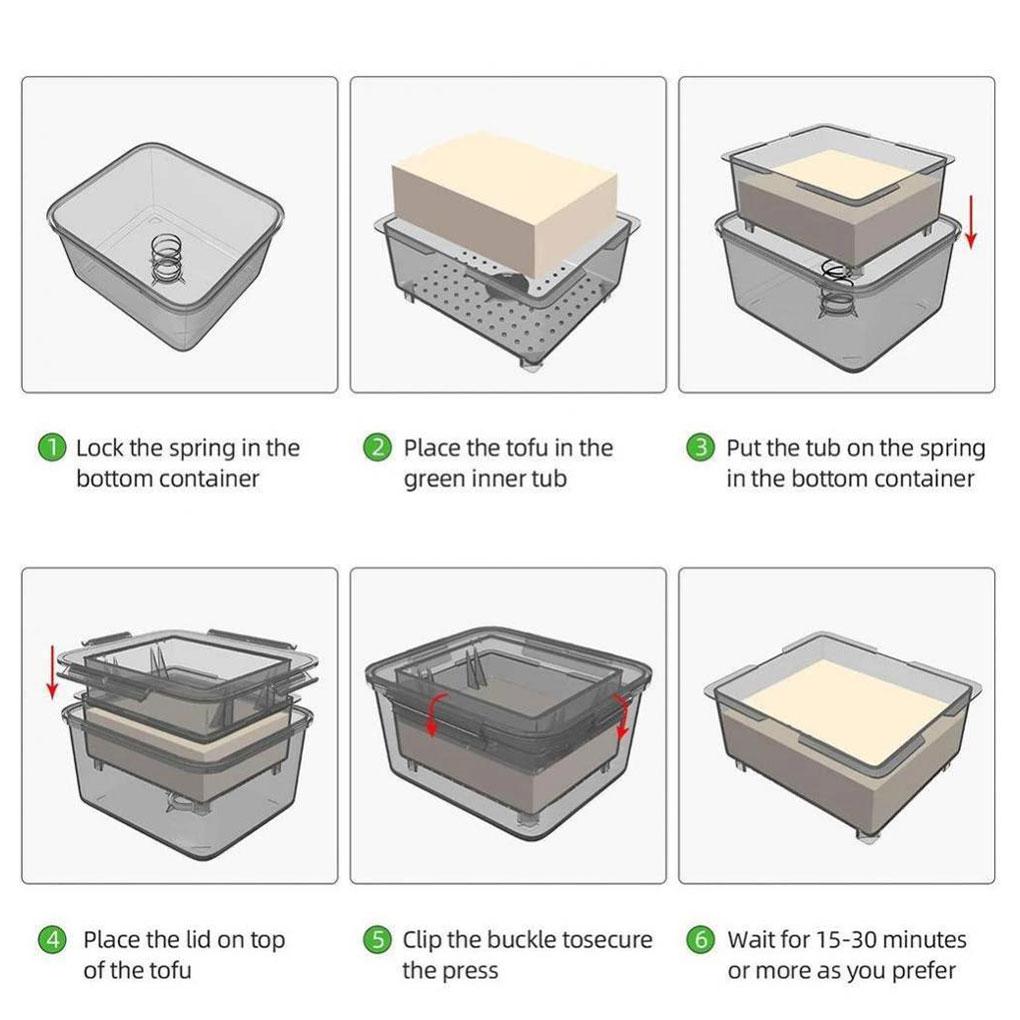 1 Lock the spring in the bottom container

2 Place the tofu in the green inner tub

3 Put the tub on the spring in the bottom container

4 Place the lid on top of the tofu

5 Clip the buckle tosecure the press

6 Wait for 15-30 minutes or more as you prefer