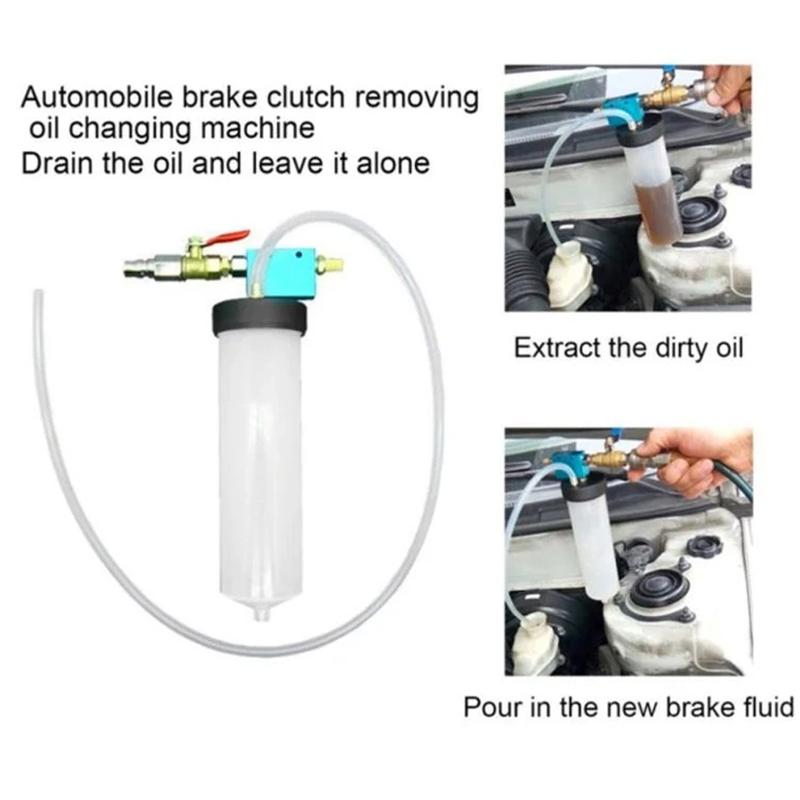 Automobile brake clutch removing oil changing machine
Drain the oil and leave it alone

Extract the dirty oil

Pour in the new brake fluid