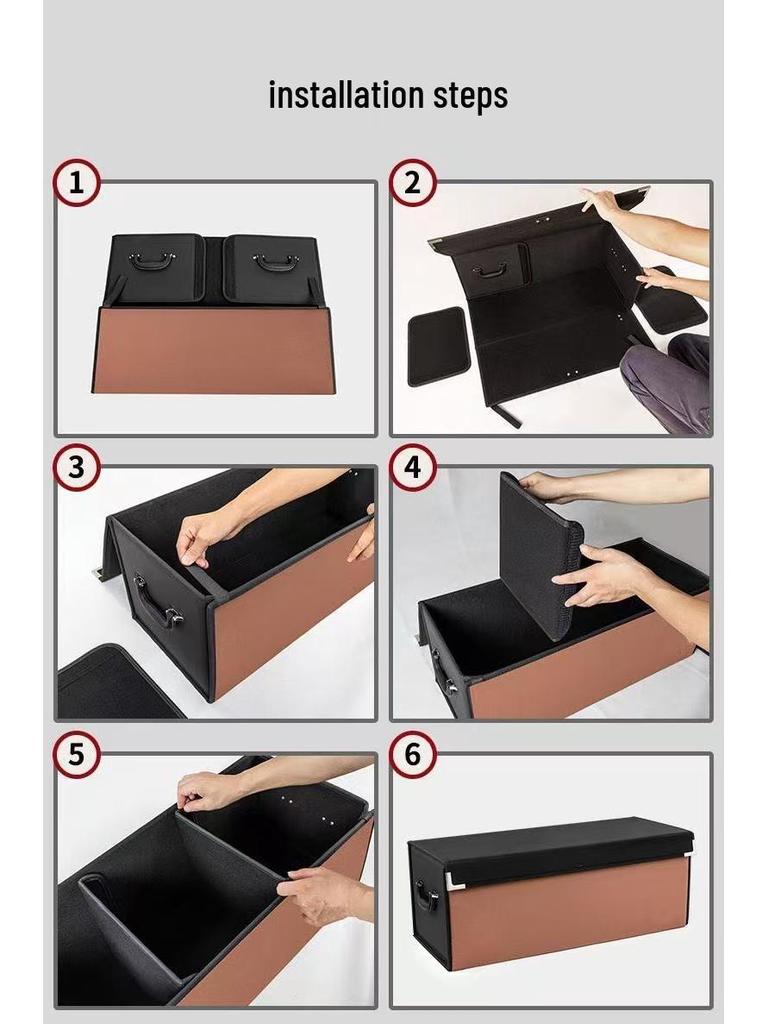 installation steps

1

2

3

4

5

6