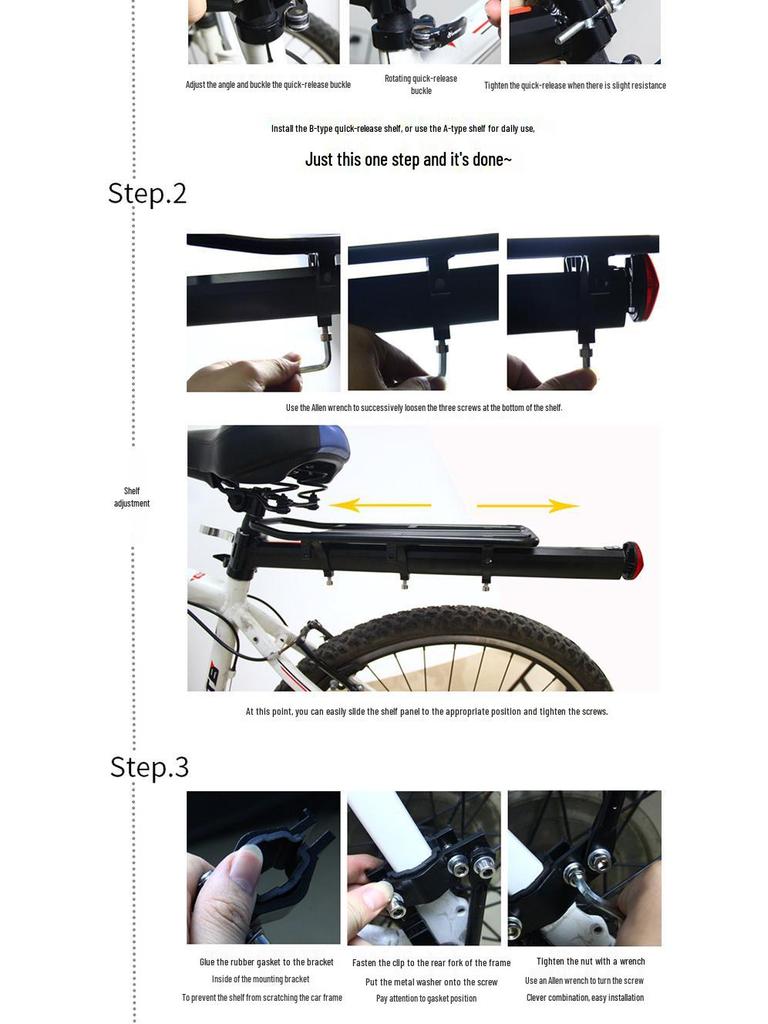 Adjust the angle and buckle the quick-release buckle

Rotating quick-release buckle

Tighten the quick-release when there is slight resistance

Install the B-type quick-release shelf, or use the A-type shelf for daily use,

Just this one step and it's done~

Step.2

Use the Allen wrench to successively loosen the three screws at the bottom of the shelf.

Shelf adjustment

At this point, you can easily slide the shelf panel to the appropriate position and tighten the screws.

Step.3

Glue the rubber gasket to the bracket
Inside of the mounting bracket
To prevent the shelf from scratching the car frame

Fasten the clip to the rear fork of the frame
Put the metal washer onto the screw
Pay attention to gasket position

Tighten the nut with a wrench
Use an Allen wrench to turn the screw
Clever combination, easy installation