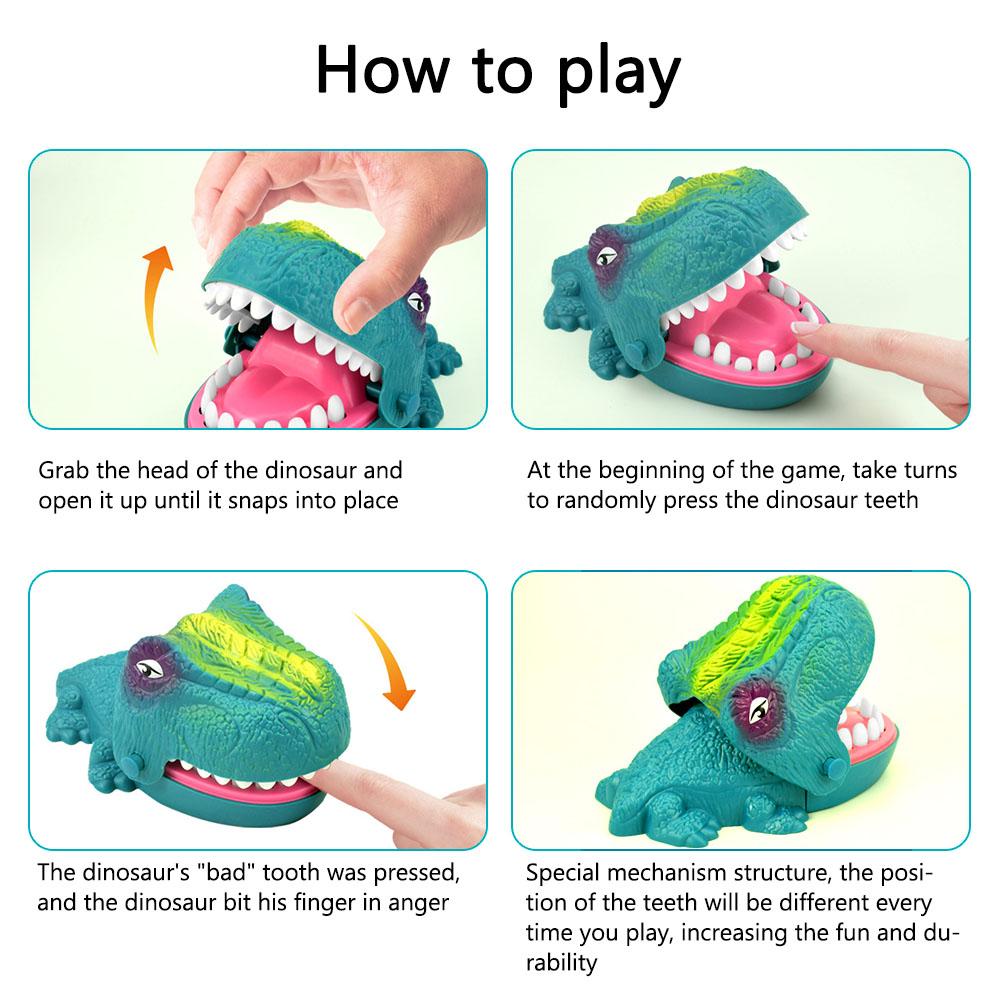 How to play

Grab the head of the dinosaur and open it up until it snaps into place

At the beginning of the game, take turns to randomly press the dinosaur teeth

The dinosaur's "bad" tooth was pressed, and the dinosaur bit his finger in anger

Special mechanism structure, the position of the teeth will be different every time you play, increasing the fun and durability