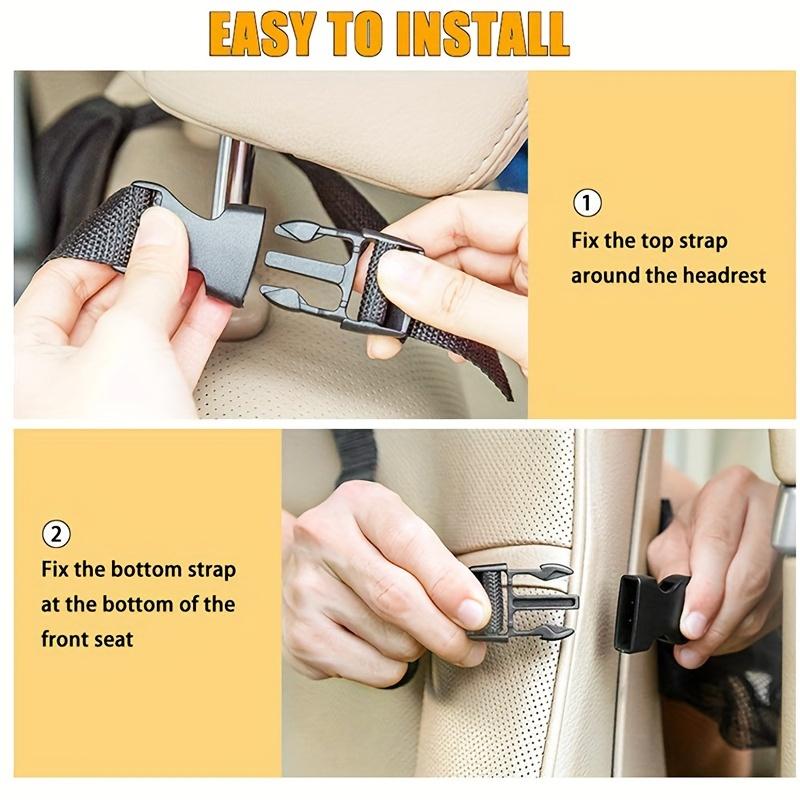 EASY TO INSTALL

①
Fix the top strap around the headrest

②
Fix the bottom strap at the bottom of the front seat