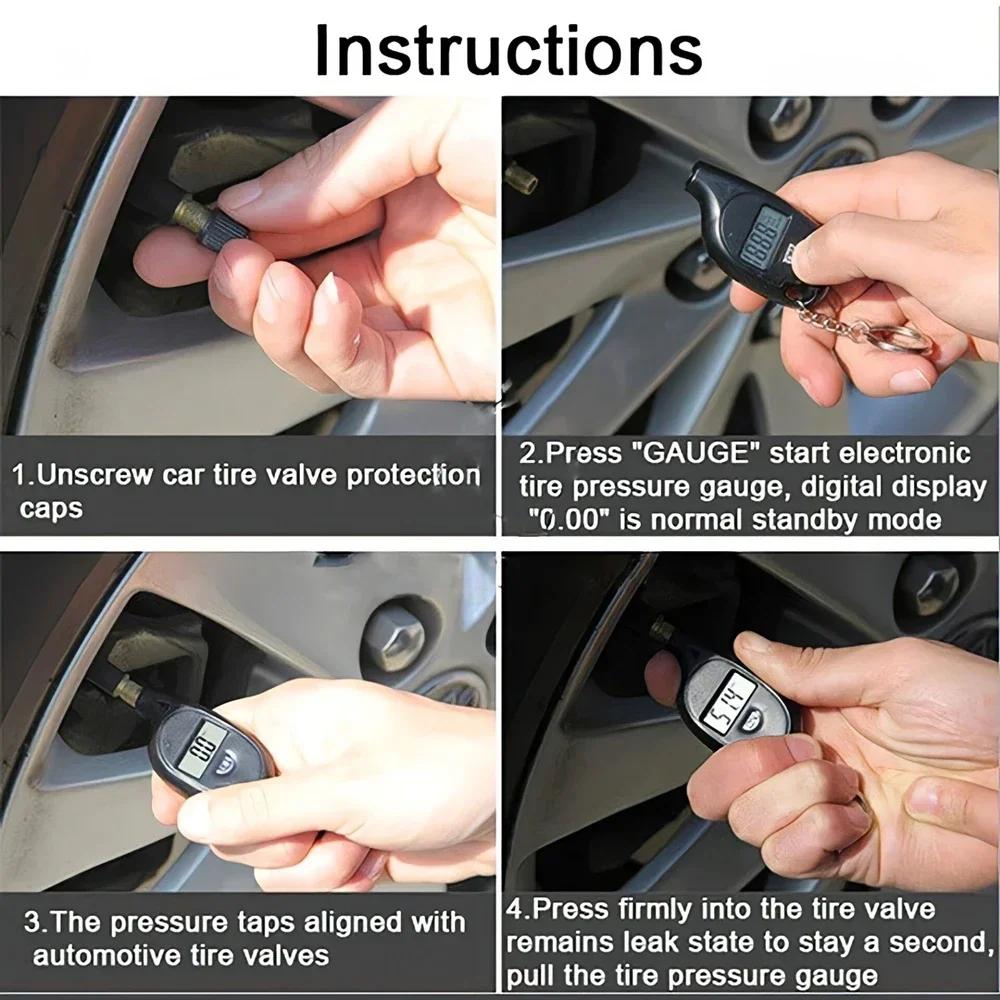 Instructions

1.Unscrew car tire valve protection caps

2.Press "GAUGE" start electronic tire pressure gauge, digital display "0.00" is normal standby mode

3.The pressure taps aligned with automotive tire valves

4.Press firmly into the tire valve remains leak state to stay a second, pull the tire pressure gauge