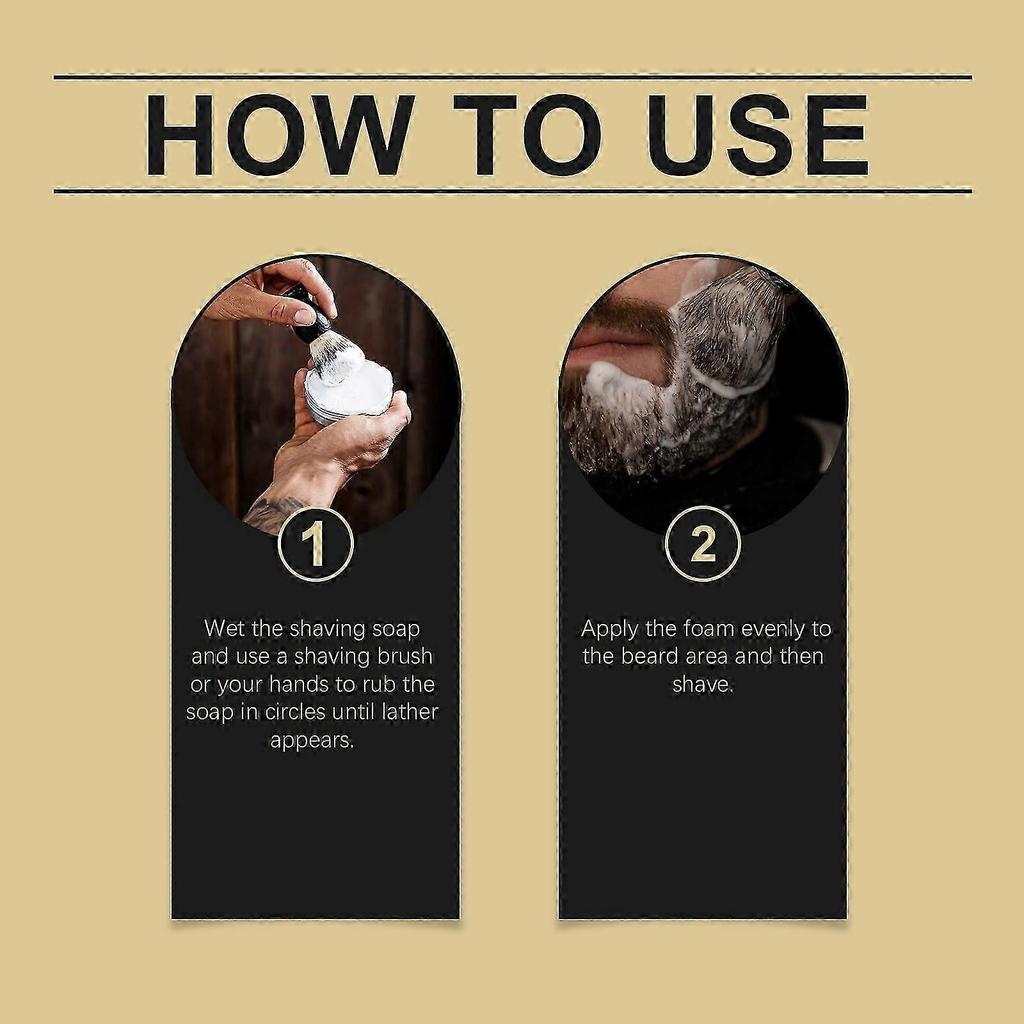 HOW TO USE

1

Wet the shaving soap and use a shaving brush or your hands to rub the soap in circles until lather appears.

2

Apply the foam evenly to the beard area and then shave.