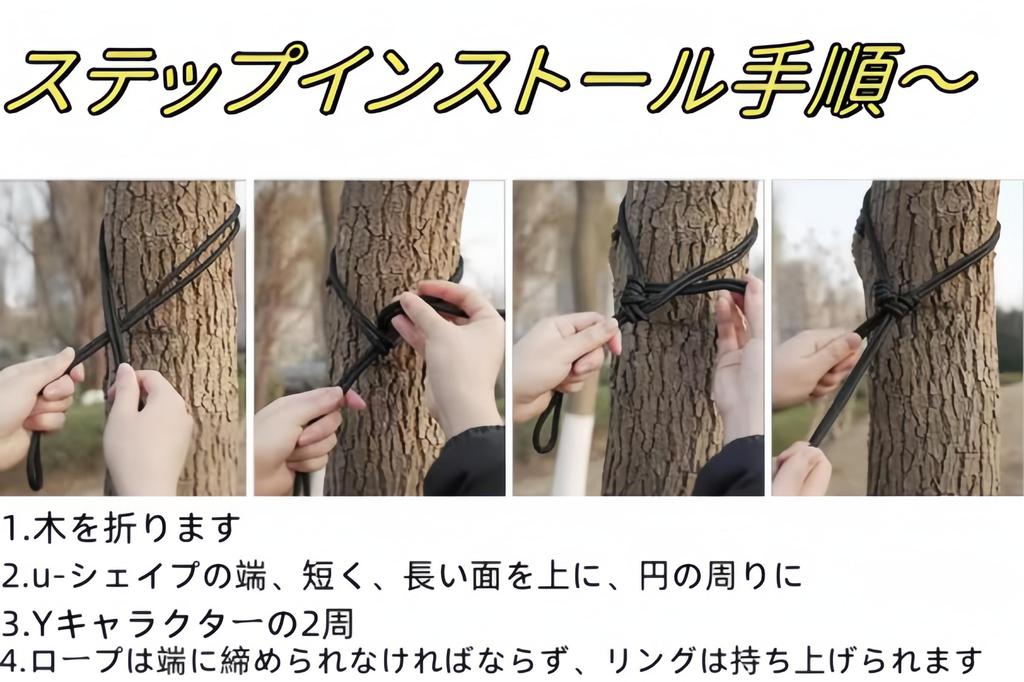 ステップインストール手順～

1.木を折ります
2.u-シェイプの端、短く、長い面を上に、円の周りに
3.Yキャラクターの2周
4.ロープは端に締められなければならず、リングは持ち上げられます