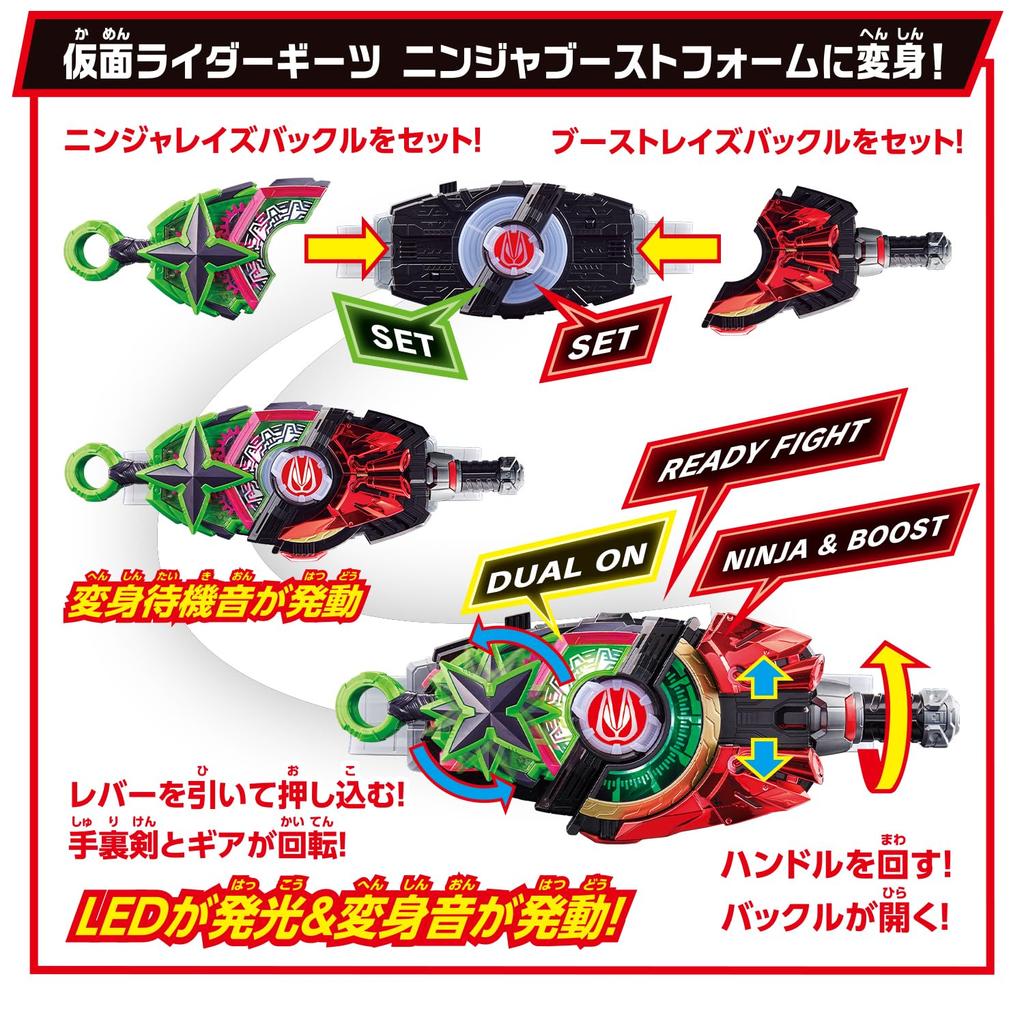 仮面ライダーギーツ ニンジャブーストフォームに変身!

ニンジャレイズバックルをセット!

ブーストレイズバックルをセット!

SET

SET

変身待機音が発動

READY FIGHT

DUAL ON

NINJA & BOOST

レバーを引いて押し込む!
手裏剣とギアが回転!

LEDが発光&変身音が発動!

ハンドルを回す!
バックルが開く!