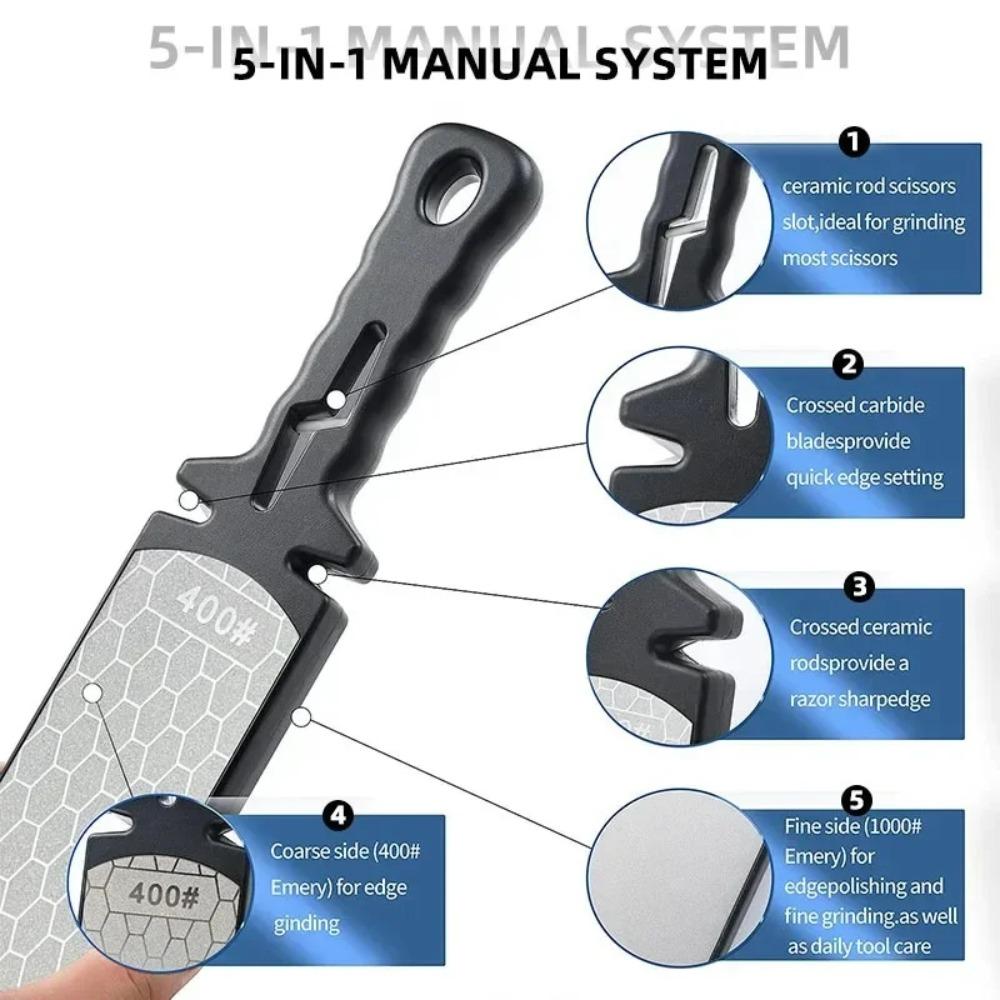 5-IN-1 MANUAL SYSTEM

5-IN-1 MANUAL SYSTEM

1
ceramic rod scissors slot,ideal for grinding most scissors

2
Crossed carbide bladesprovide quick edge setting

3
Crossed ceramic rodsprovide a razor sharpedge

400#

4
Coarse side (400# Emery) for edge ginding

400#

5
Fine side (1000# Emery) for edgepolishing and fine grinding.as well as daily tool care