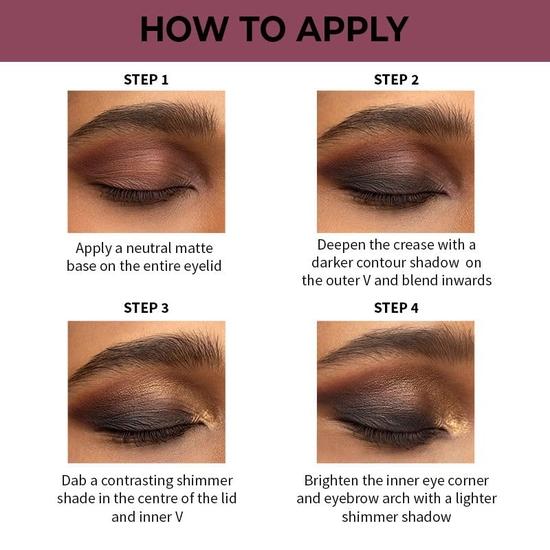 HOW TO APPLY

STEP 1

Apply a neutral matte base on the entire eyelid

STEP 2

Deepen the crease with a darker contour shadow on the outer V and blend inwards

STEP 3

Dab a contrasting shimmer shade in the centre of the lid and inner V

STEP 4

Brighten the inner eye corner and eyebrow arch with a lighter shimmer shadow