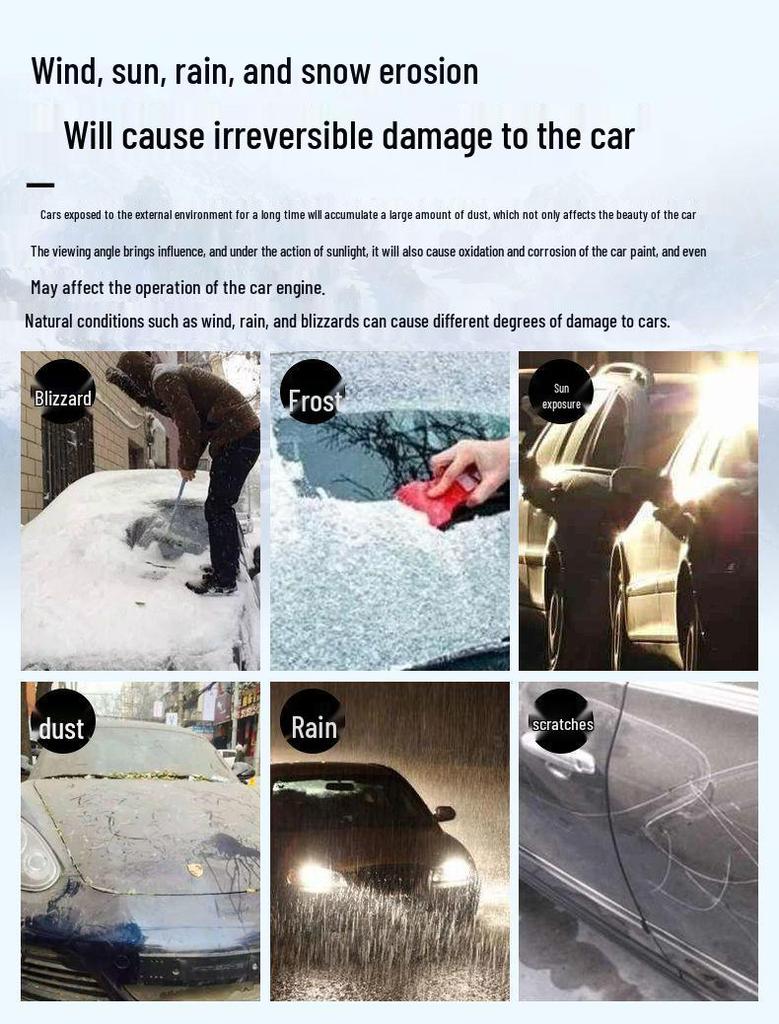 Wind, sun, rain, and snow erosion

Will cause irreversible damage to the car

Cars exposed to the external environment for a long time will accumulate a large amount of dust, which not only affects the beauty of the car

The viewing angle brings influence, and under the action of sunlight, it will also cause oxidation and corrosion of the car paint, and even

May affect the operation of the car engine.

Natural conditions such as wind, rain, and blizzards can cause different degrees of damage to cars.

Blizzard

Frost

Sun exposure

dust

Rain

scratches