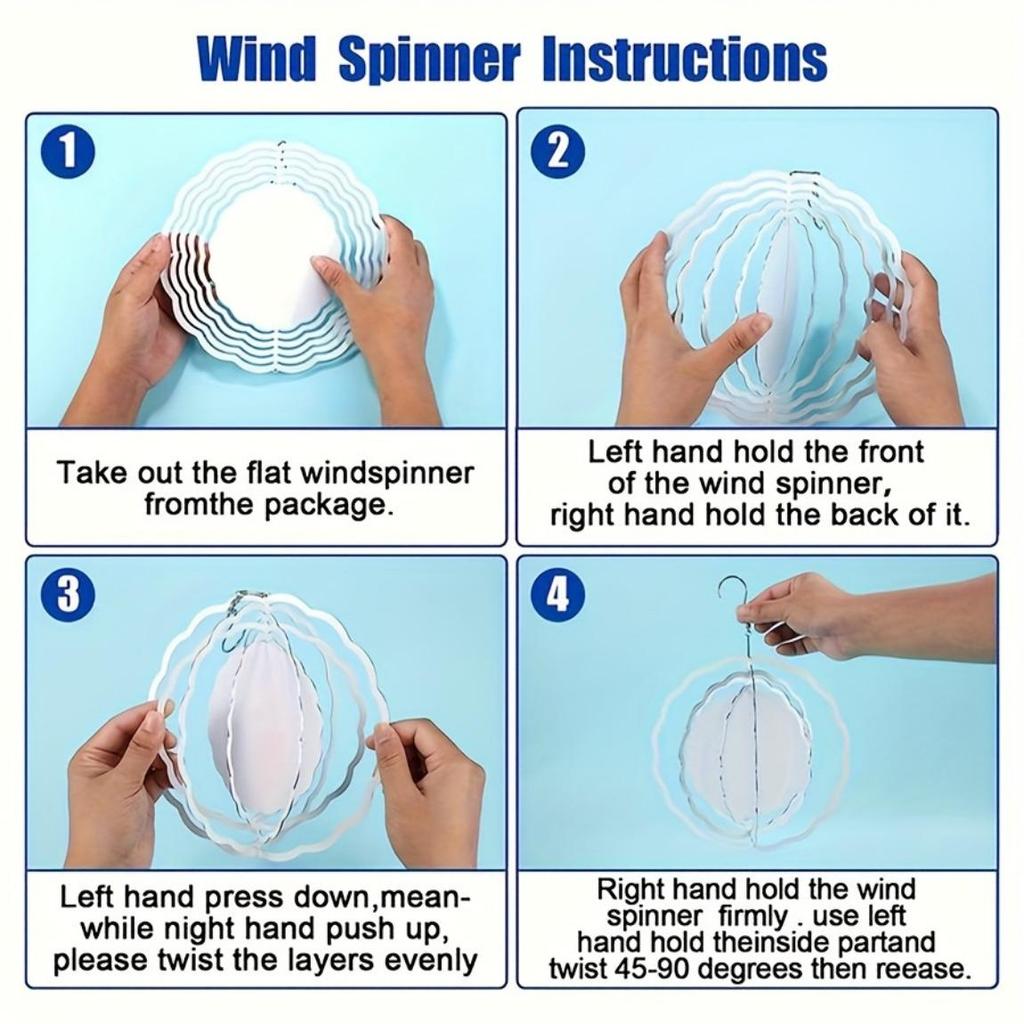 Wind Spinner Instructions

1

Take out the flat windspinner fromthe package.

2

Left hand hold the front of the wind spinner, right hand hold the back of it.

3

Left hand press down,meanwhile night hand push up, please twist the layers evenly

4

Right hand hold the wind spinner firmly . use left hand hold theinside partand twist 45-90 degrees then reease.