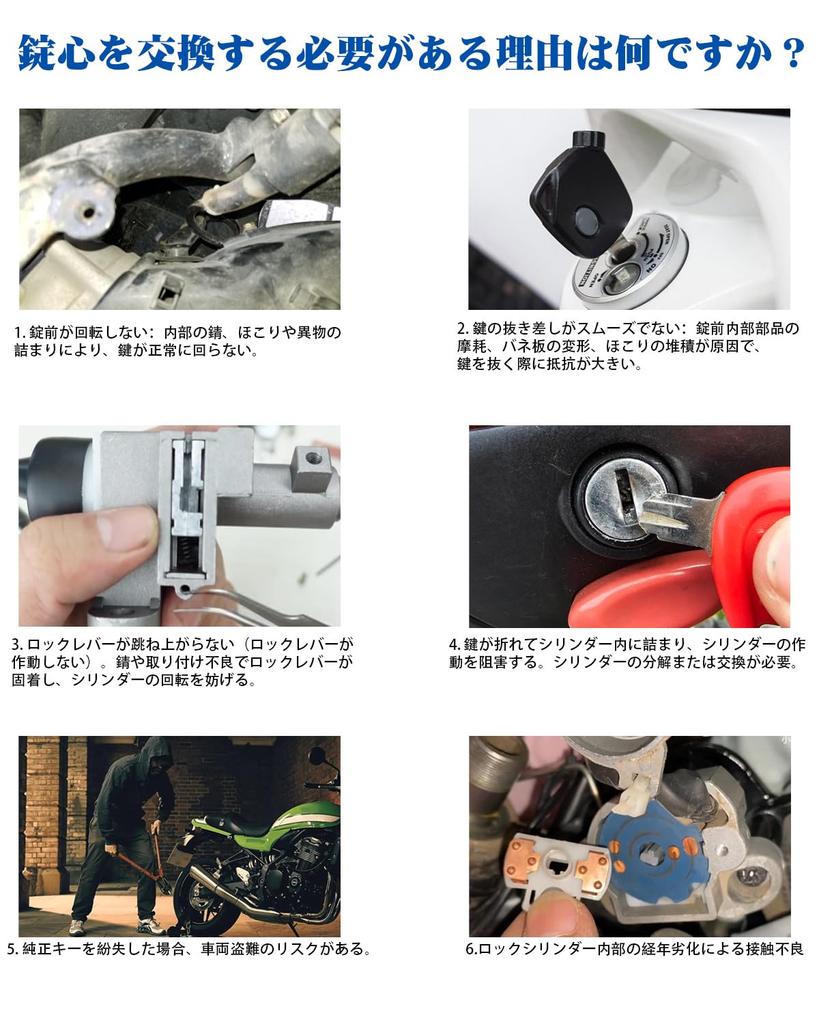 錠心を交換する必要がある理由は何ですか？

1. 錠前が回転しない：内部の錆、ほこりや異物の詰まりにより、鍵が正常に回らない。

2. 鍵の抜き差しがスムーズでない：錠前内部部品の摩耗、バネ板の変形、ほこりの堆積が原因で、鍵を抜く際に抵抗が大きい。

3. ロックレバーが跳ね上がらない（ロックレバーが作動しない）。錆や取り付け不良でロックレバーが固着し、シリンダーの回転を妨げる。

4. 鍵が折れてシリンダー内に詰まり、シリンダーの作動を阻害する。シリンダーの分解または交換が必要。

5. 純正キーを紛失した場合、車両盗難のリスクがある。

6.ロックシリンダー内部の経年劣化による接触不良