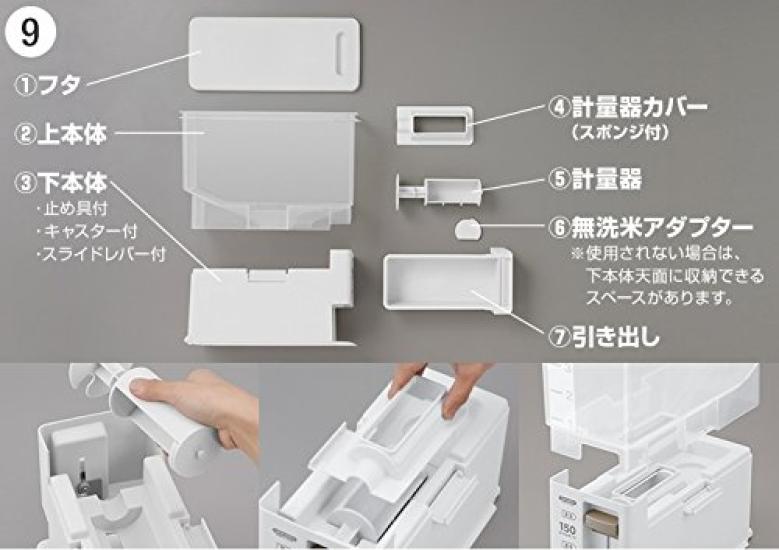 9

①フタ

②上本体

③下本体
・止め具付
・キャスター付
・スライドレバー付

④計量器カバー
（スポンジ付）

⑤計量器

⑥無洗米アダプター
※使用されない場合は、下本体天面に収納できるスペースがあります。

⑦引き出し

2

150