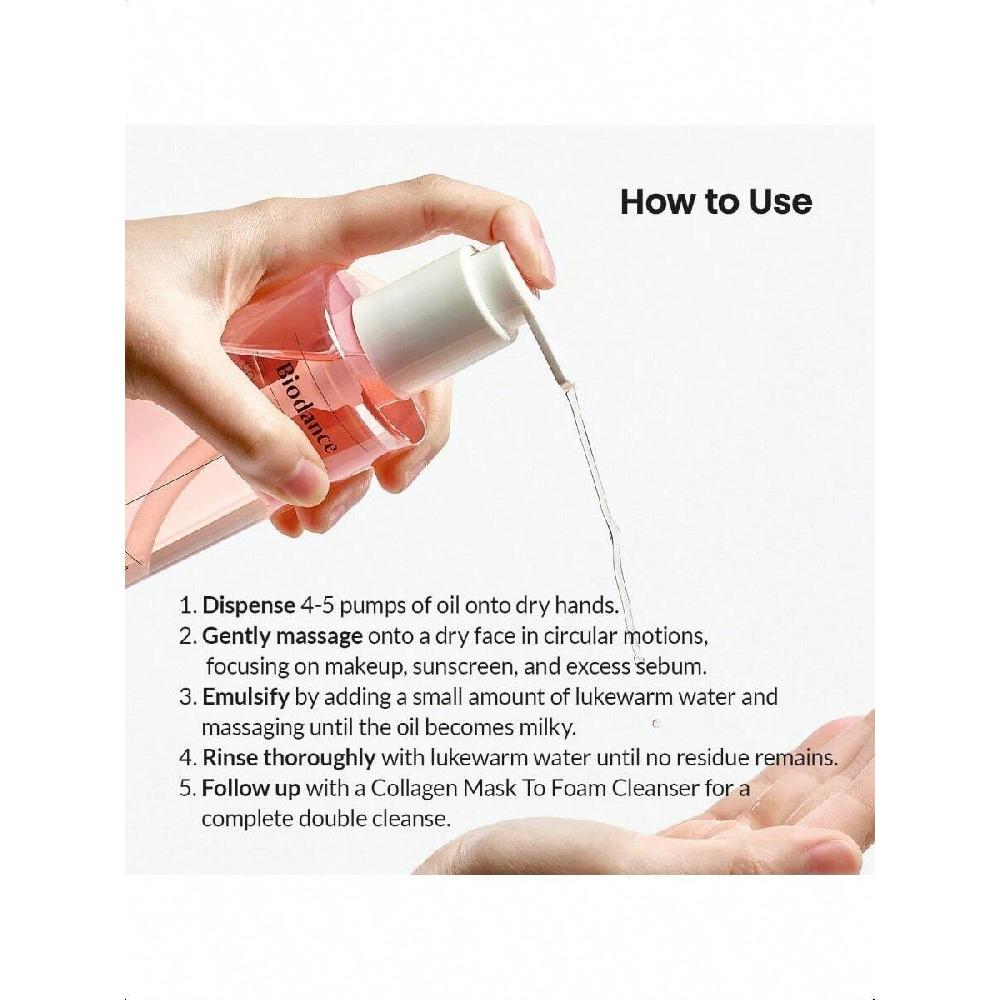 How to Use

Biodance

1. Dispense 4-5 pumps of oil onto dry hands.
2. Gently massage onto a dry face in circular motions, focusing on makeup, sunscreen, and excess sebum.
3. Emulsify by adding a small amount of lukewarm water and massaging until the oil becomes milky.
4. Rinse thoroughly with lukewarm water until no residue remains.
5. Follow up with a Collagen Mask To Foam Cleanser for a complete double cleanse.