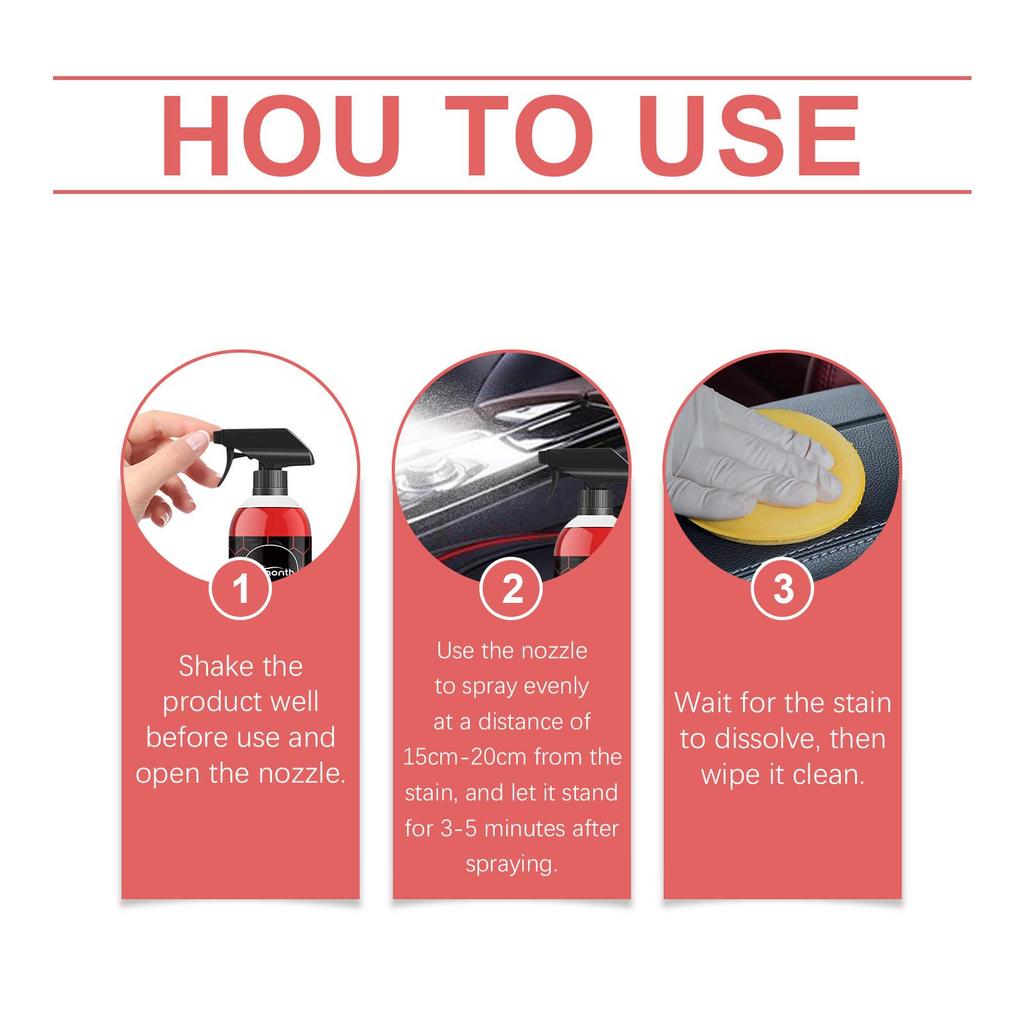 HOU TO USE

1

Shake the product well before use and open the nozzle.

2

Use the nozzle to spray evenly at a distance of 15cm-20cm from the stain, and let it stand for 3-5 minutes after spraying.

3

Wait for the stain to dissolve, then wipe it clean.