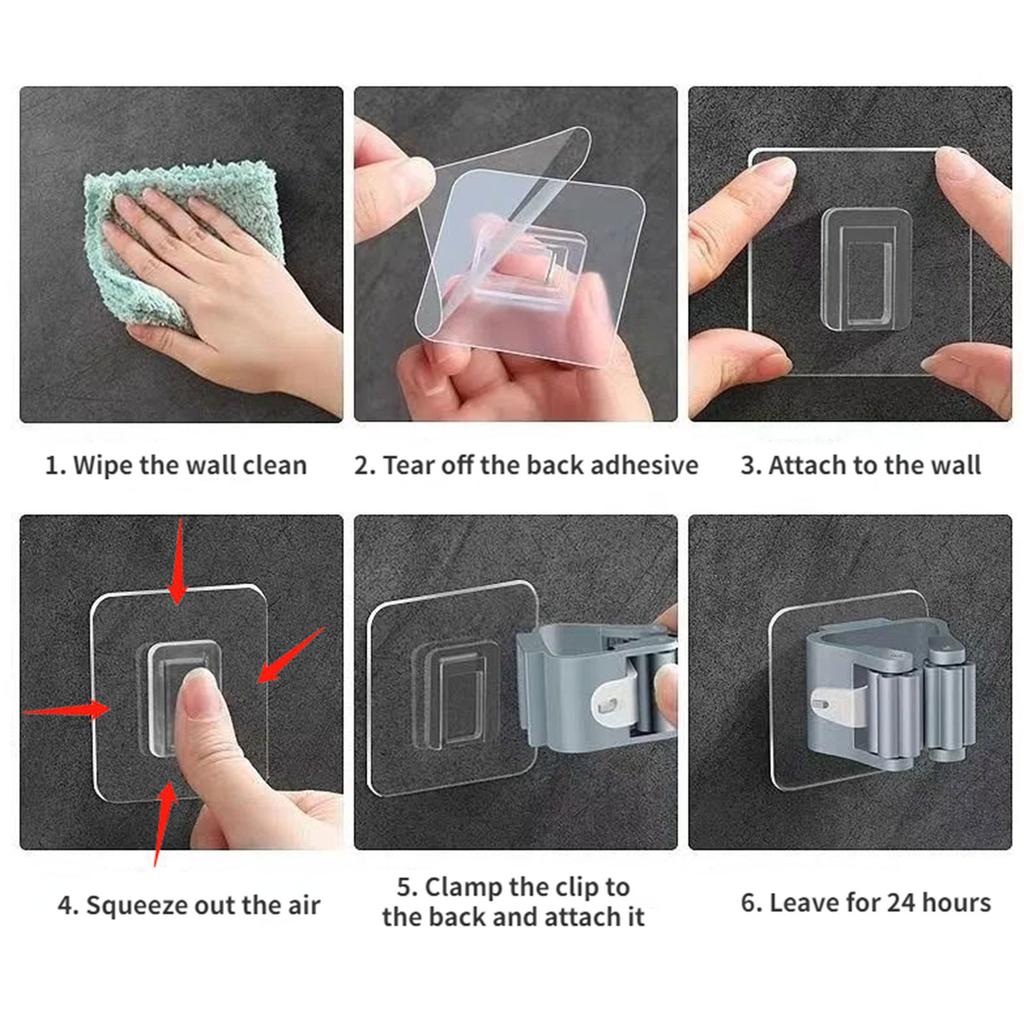 1. Wipe the wall clean

2. Tear off the back adhesive

3. Attach to the wall

4. Squeeze out the air

5. Clamp the clip to the back and attach it

6. Leave for 24 hours