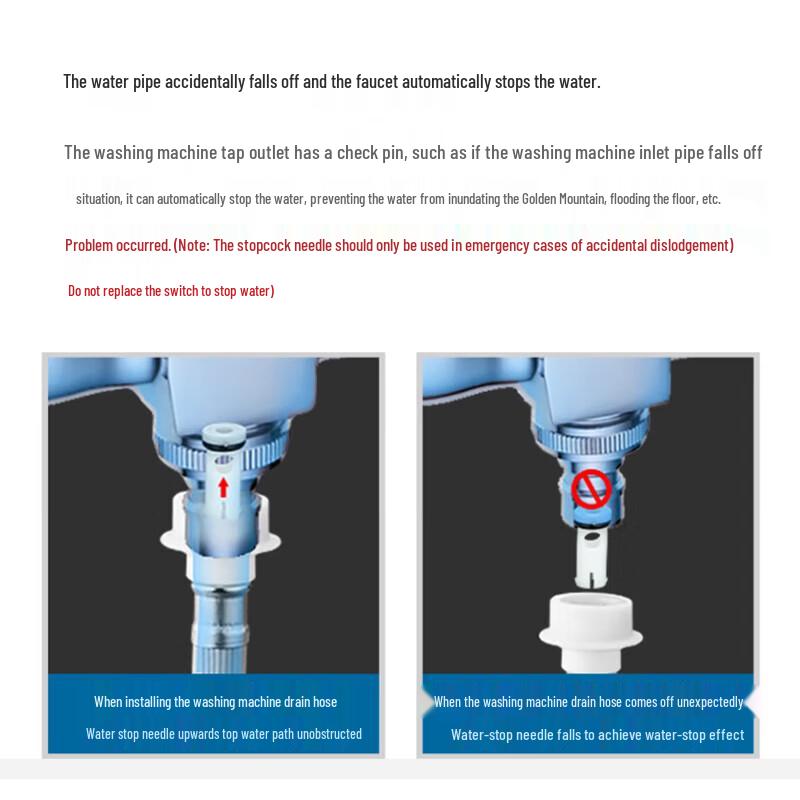 The water pipe accidentally falls off and the faucet automatically stops the water.

The washing machine tap outlet has a check pin, such as if the washing machine inlet pipe falls off

situation, it can automatically stop the water, preventing the water from inundating the Golden Mountain, flooding the floor, etc.

Problem occurred. (Note: The stopcock needle should only be used in emergency cases of accidental dislodgement)

Do not replace the switch to stop water)

When installing the washing machine drain hose

Water stop needle upwards top water path unobstructed

When the washing machine drain hose comes off unexpectedly

Water-stop needle falls to achieve water-stop effect