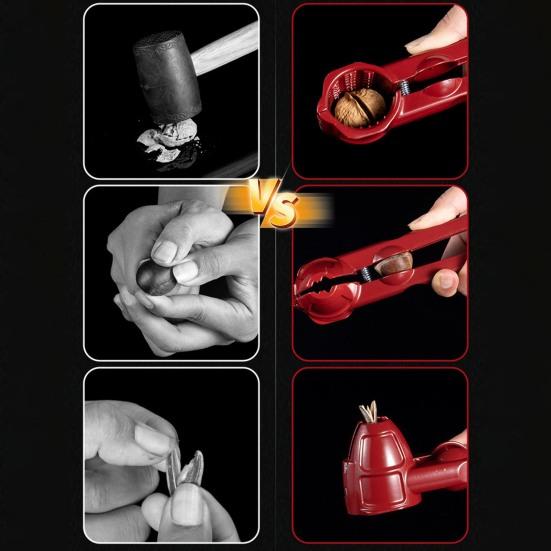 VS