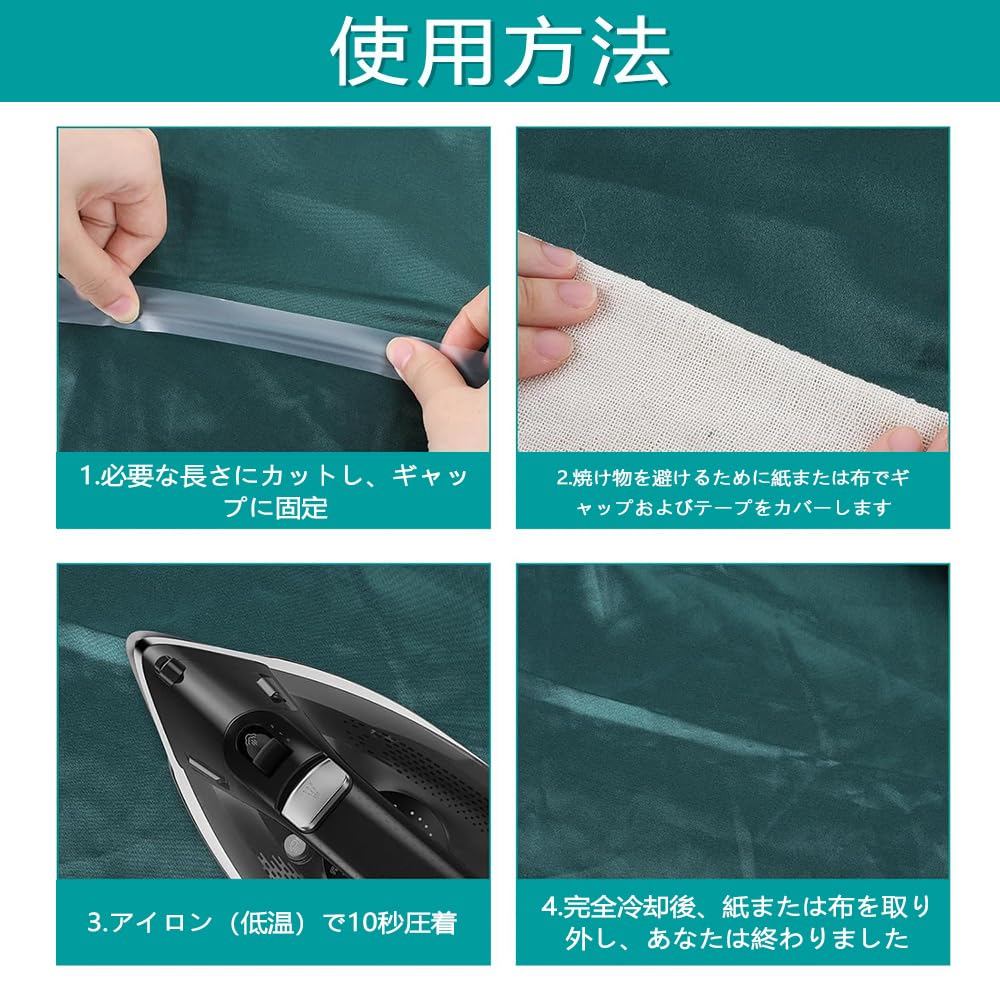 使用方法

1.必要な長さにカットし、ギャップに固定

2.焼け物を避けるために紙または布でギャップおよびテープをカバーします

3.アイロン（低温）で10秒圧着

4.完全冷却後、紙または布を取り外し、あなたは終わりました