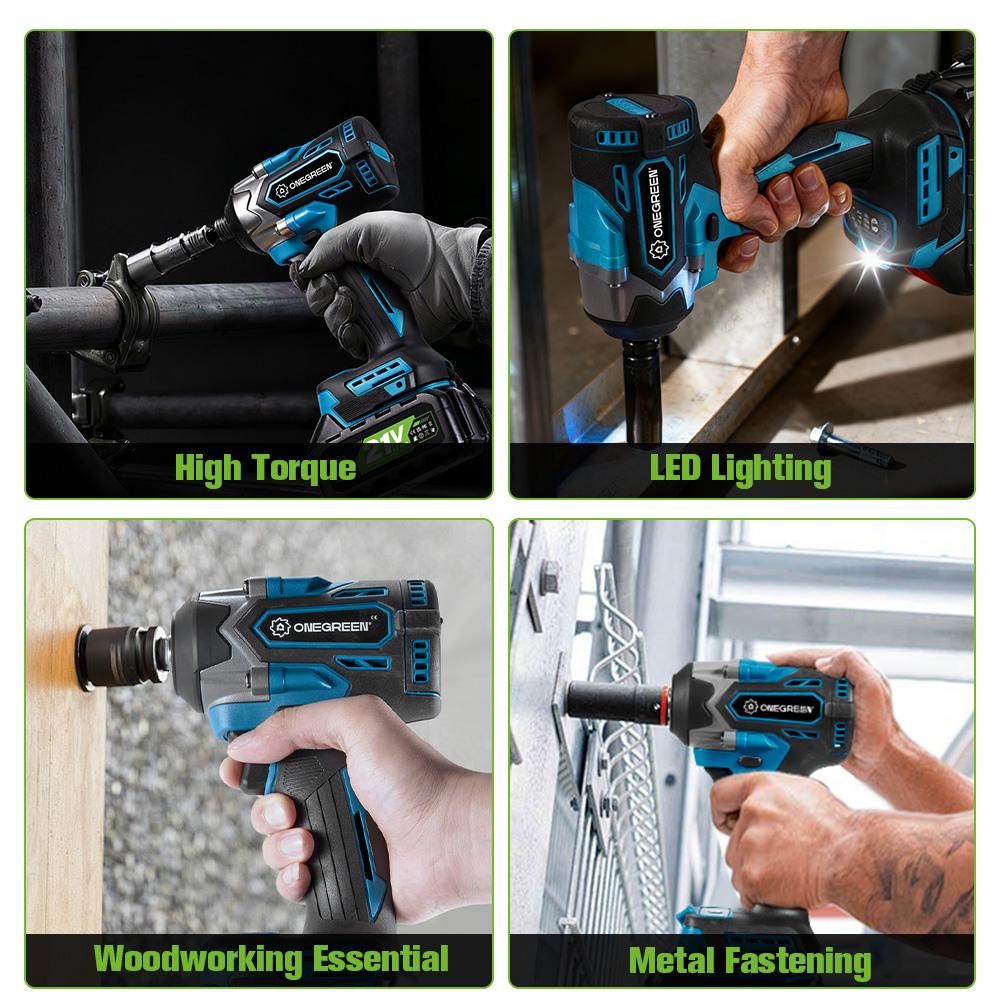 ONEGREEN
21V
High Torque

ONEGREEN
LED Lighting

ONEGREEN
Woodworking Essential

ONEGREEN
Metal Fastening