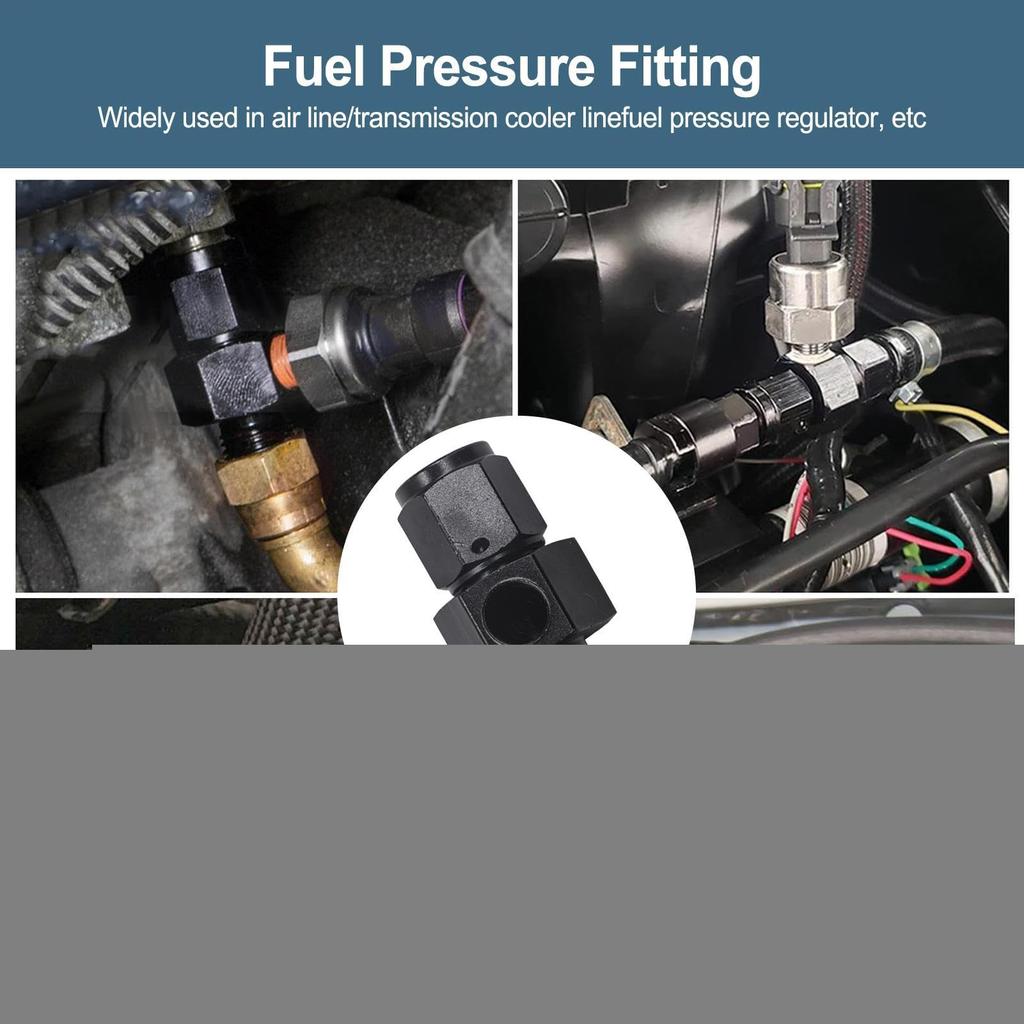 Fuel Pressure Fitting

Widely used in air line/transmission cooler linefuel pressure regulator, etc