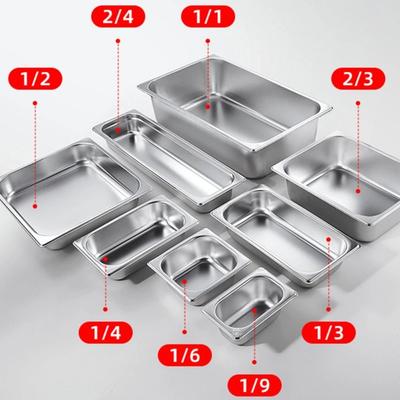 2/4
1/1
1/2
2/3
1/4
1/6
1/3
1/9