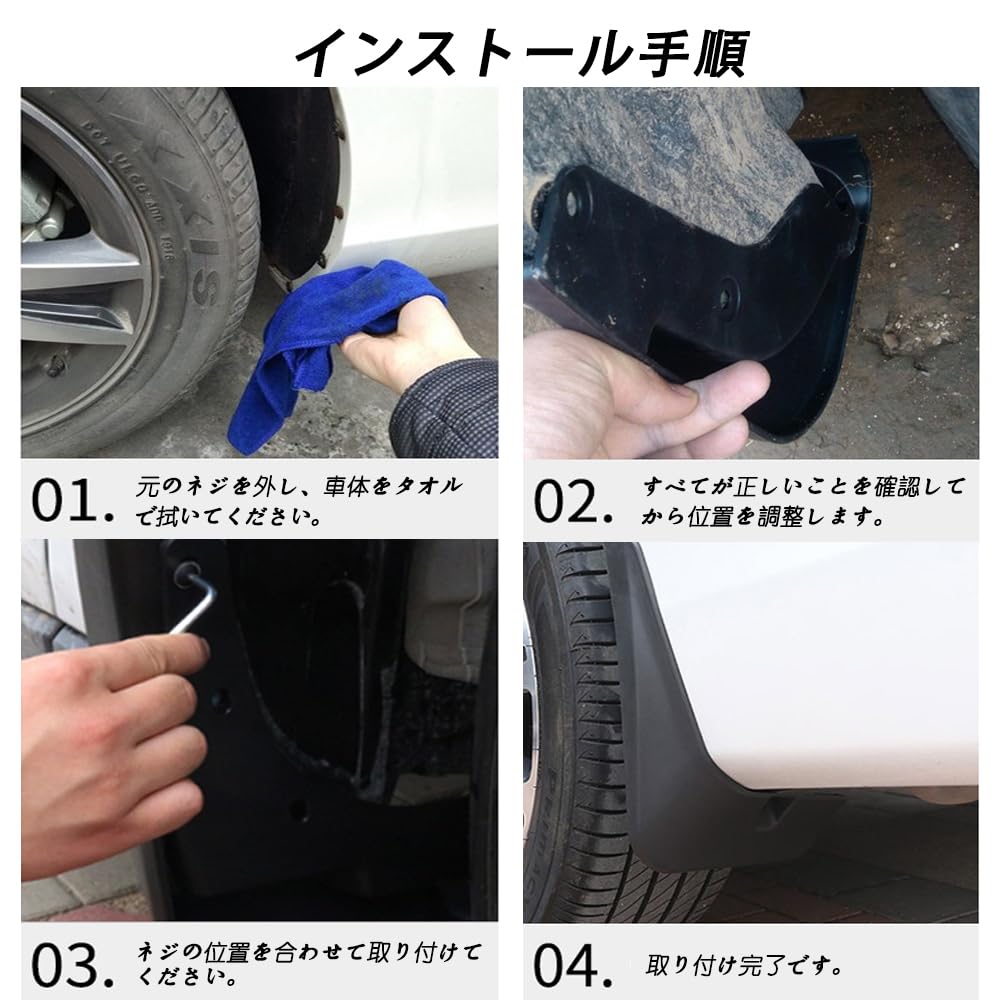 インストール手順

01. 元のネジを外し、車体をタオルで拭いてください。

02. すべてが正しいことを確認してから位置を調整します。

03. ネジの位置を合わせて取り付けてください。

04. 取り付け完了です。