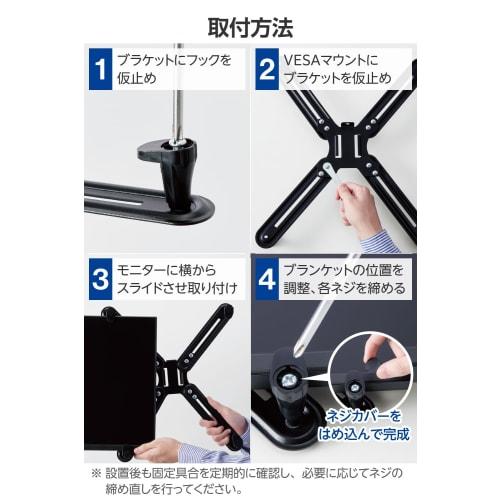 取付方法

1 ブラケットにフックを仮止め

2 VESAマウントにブラケットを仮止め

3 モニターに横からスライドさせ取り付け

4 ブランケットの位置を調整、各ネジを締める

ネジカバーをはめ込んで完成

※ 設置後も固定具合を定期的に確認し、必要に応じてネジの締め直しを行ってください。