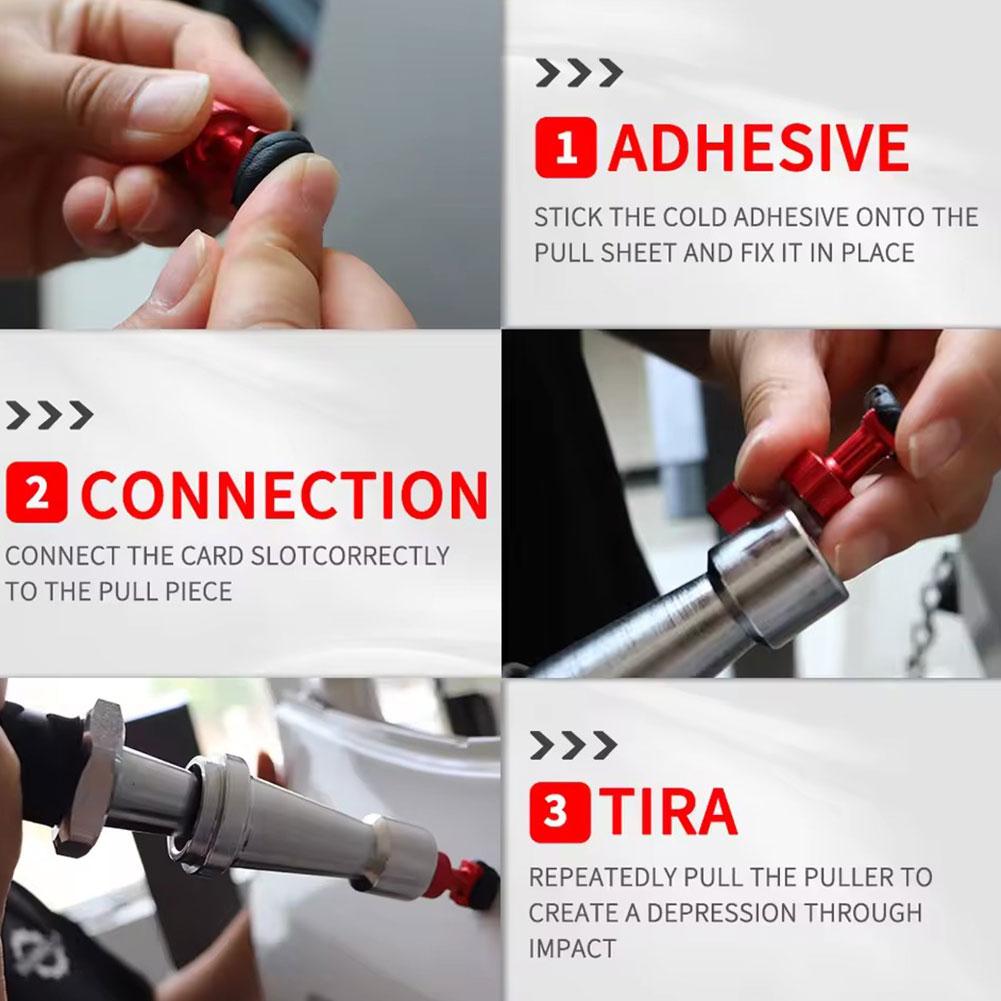 >>>

1 ADHESIVE

STICK THE COLD ADHESIVE ONTO THE PULL SHEET AND FIX IT IN PLACE

>>>

2 CONNECTION

CONNECT THE CARD SLOTCORRECTLY TO THE PULL PIECE

>>>

3 TIRA

REPEATEDLY PULL THE PULLER TO CREATE A DEPRESSION THROUGH IMPACT