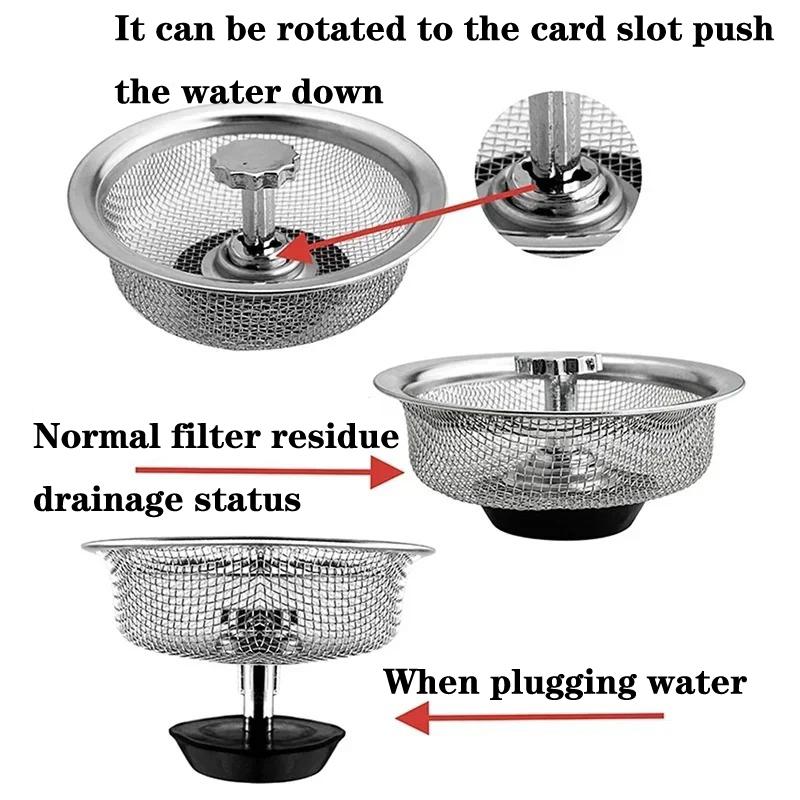 It can be rotated to the card slot push the water down

Normal filter residue drainage status

When plugging water