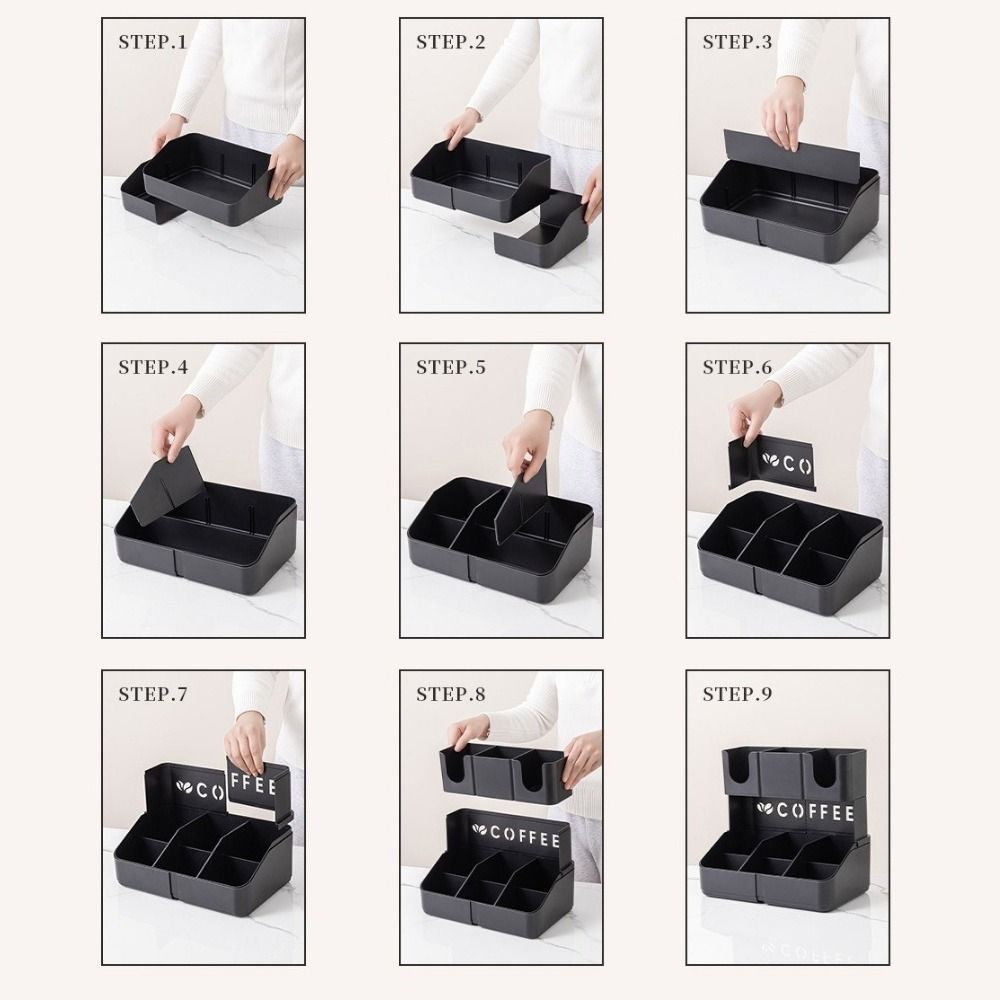 STEP.1

STEP.2

STEP.3

STEP.4

STEP.5

STEP.6

CO

STEP.7

CO FFEE

STEP.8

COFFEE

STEP.9

COFFEE