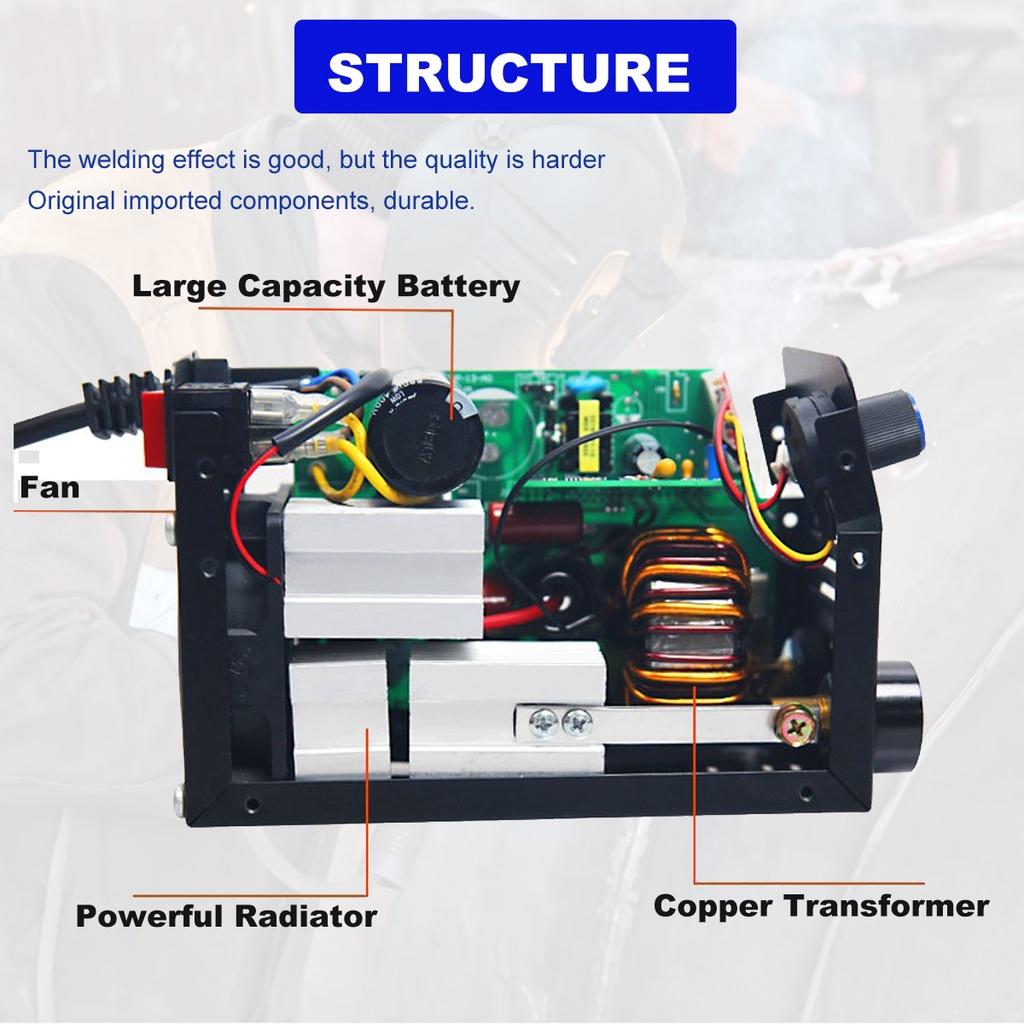 STRUCTURE

The welding effect is good, but the quality is harder
Original imported components, durable.

Large Capacity Battery

Fan

Powerful Radiator

Copper Transformer