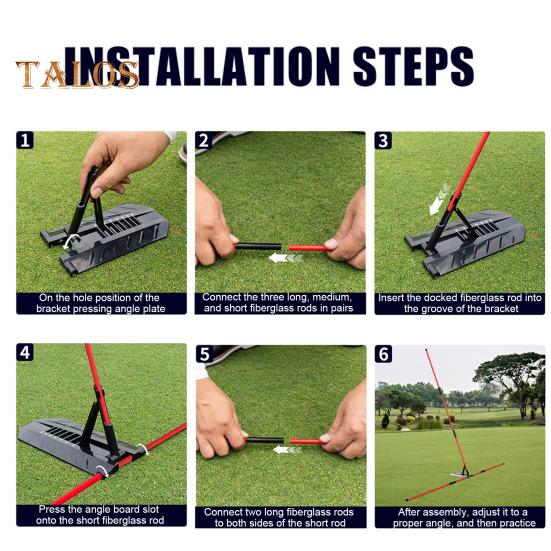 TALOS

INSTALLATION STEPS

1
On the hole position of the bracket pressing angle plate

2
Connect the three long, medium, and short fiberglass rods in pairs

3
Insert the docked fiberglass rod into the groove of the bracket

4
Press the angle board slot onto the short fiberglass rod

5
Connect two long fiberglass rods to both sides of the short rod

6
After assembly, adjust it to a proper angle, and then practice