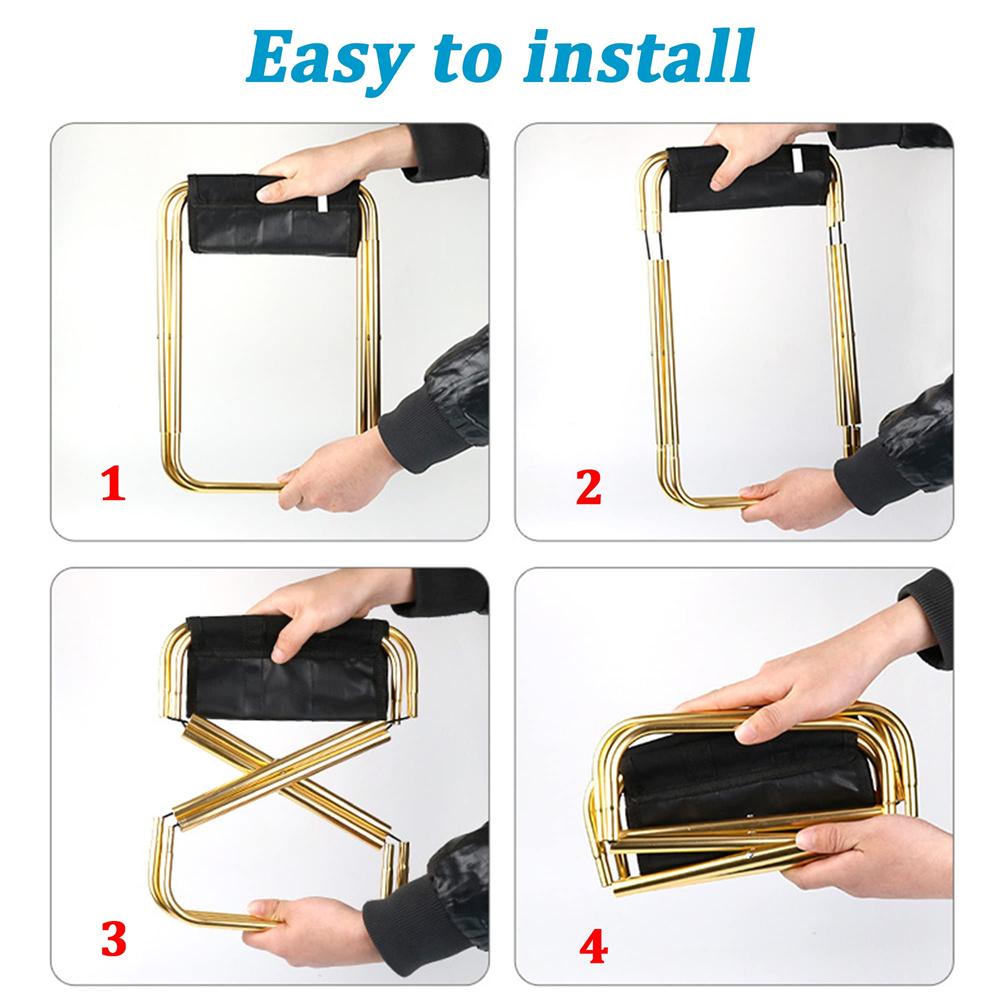 Easy to install

1

2

3

4