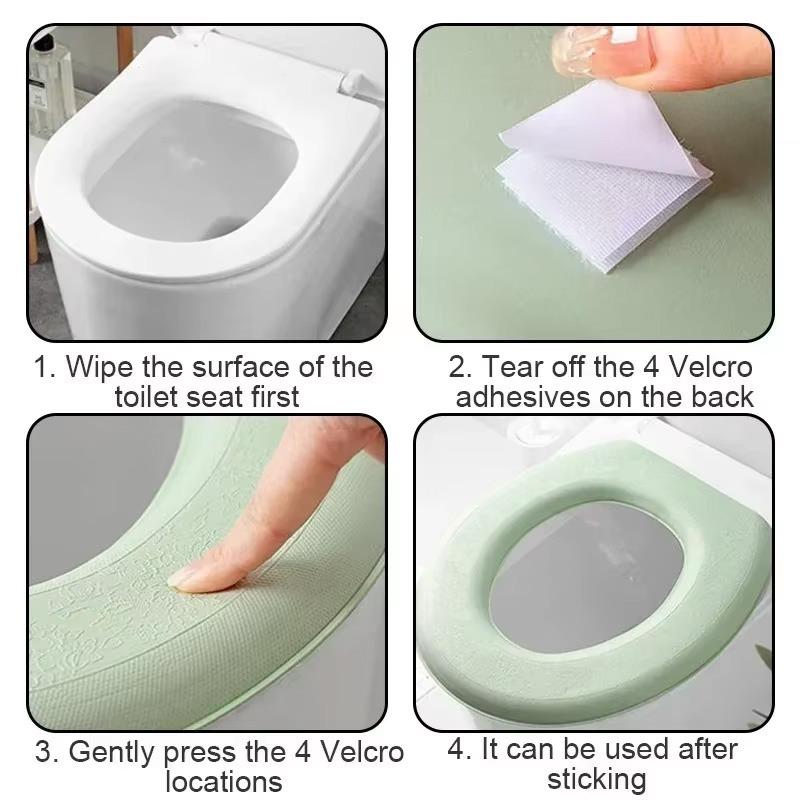 1. Wipe the surface of the toilet seat first

2. Tear off the 4 Velcro adhesives on the back

3. Gently press the 4 Velcro locations

4. It can be used after sticking