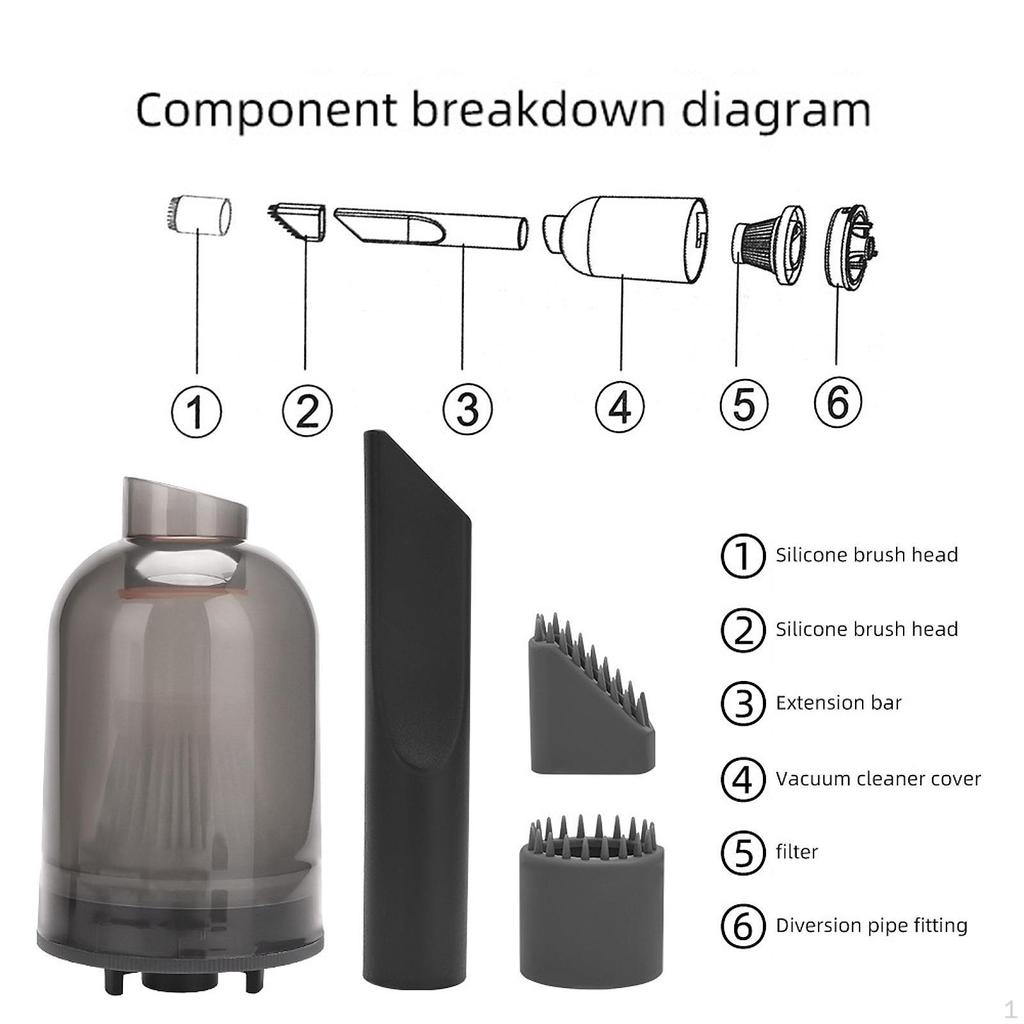 Component breakdown diagram

①
②
③
④
⑤
⑥

① Silicone brush head

② Silicone brush head

③ Extension bar

④ Vacuum cleaner cover

⑤ filter

⑥ Diversion pipe fitting

1