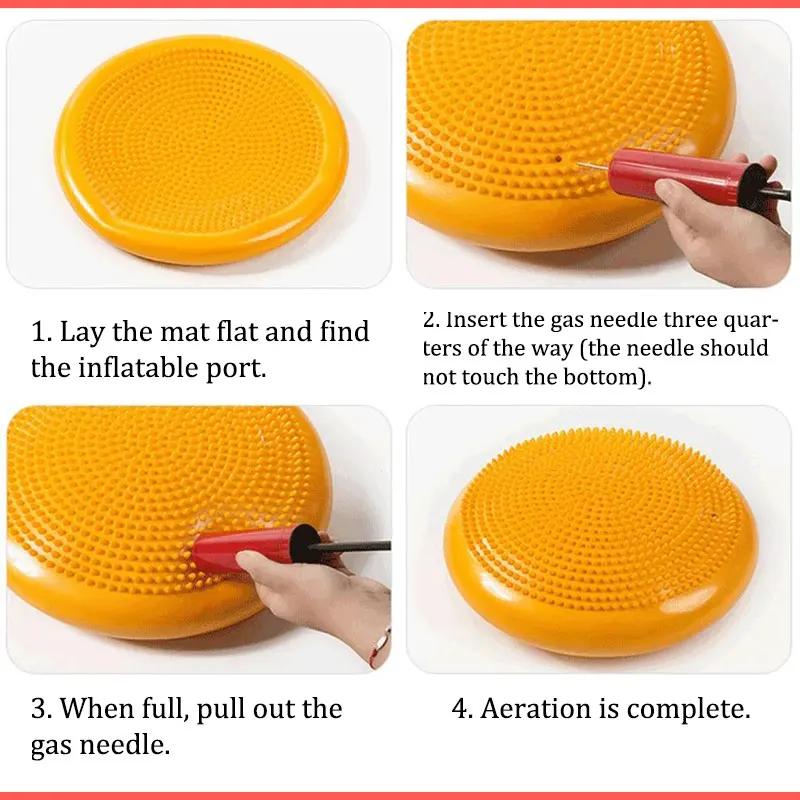 1. Lay the mat flat and find the inflatable port.

2. Insert the gas needle three quarters of the way (the needle should not touch the bottom).

3. When full, pull out the gas needle.

4. Aeration is complete.