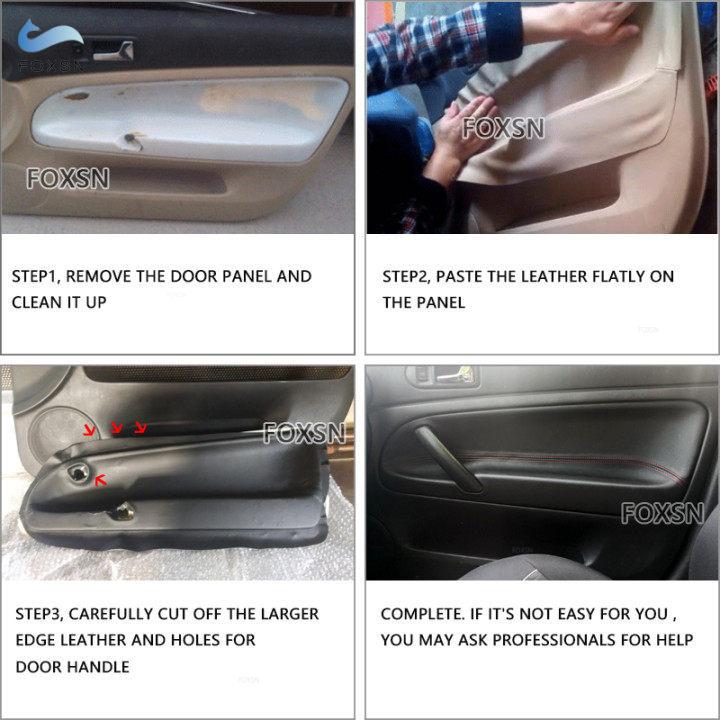 FOXSN

FOXSN

STEP1, REMOVE THE DOOR PANEL AND CLEAN IT UP

FOXSN

STEP2, PASTE THE LEATHER FLATLY ON THE PANEL

FOXSN

STEP3, CAREFULLY CUT OFF THE LARGER EDGE LEATHER AND HOLES FOR DOOR HANDLE

FOXSN

COMPLETE. IF IT'S NOT EASY FOR YOU , YOU MAY ASK PROFESSIONALS FOR HELP