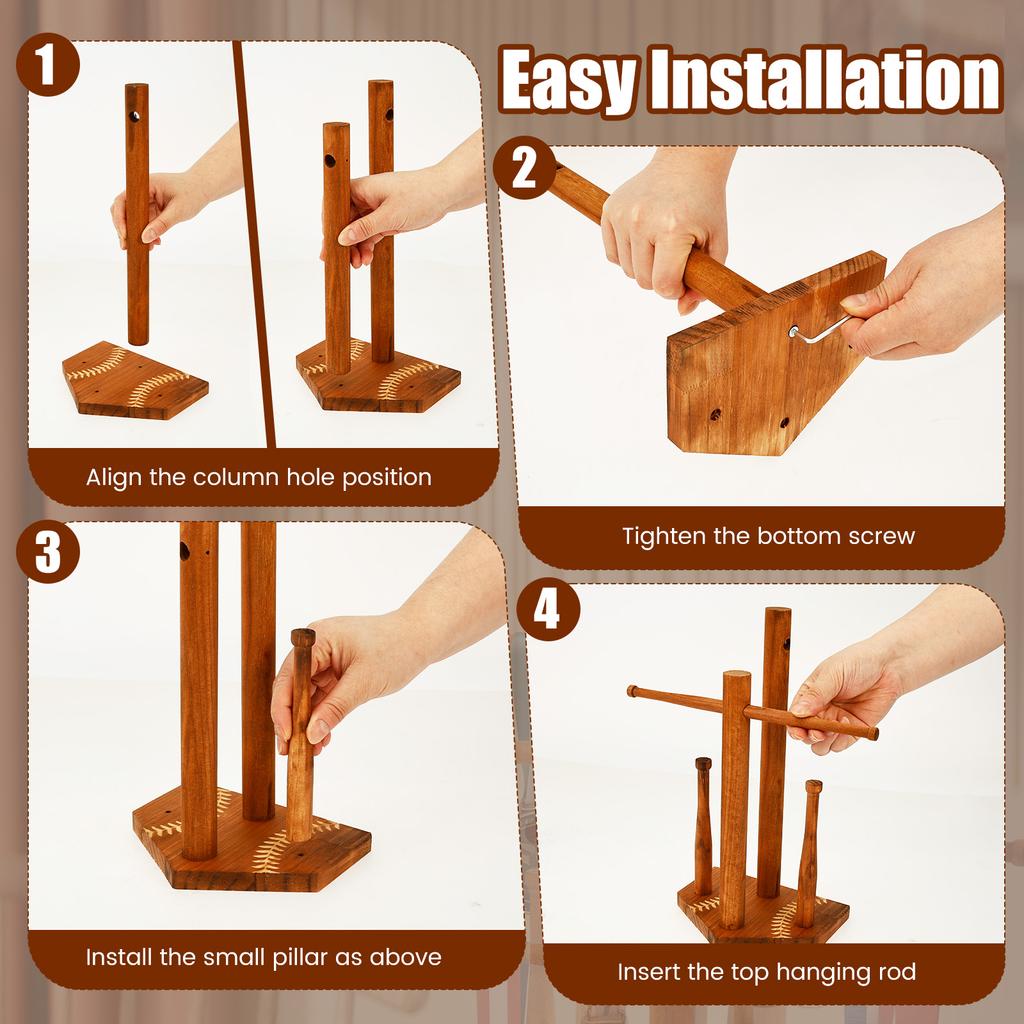 Easy Installation

1

Align the column hole position

2

Tighten the bottom screw

3

Install the small pillar as above

4

Insert the top hanging rod