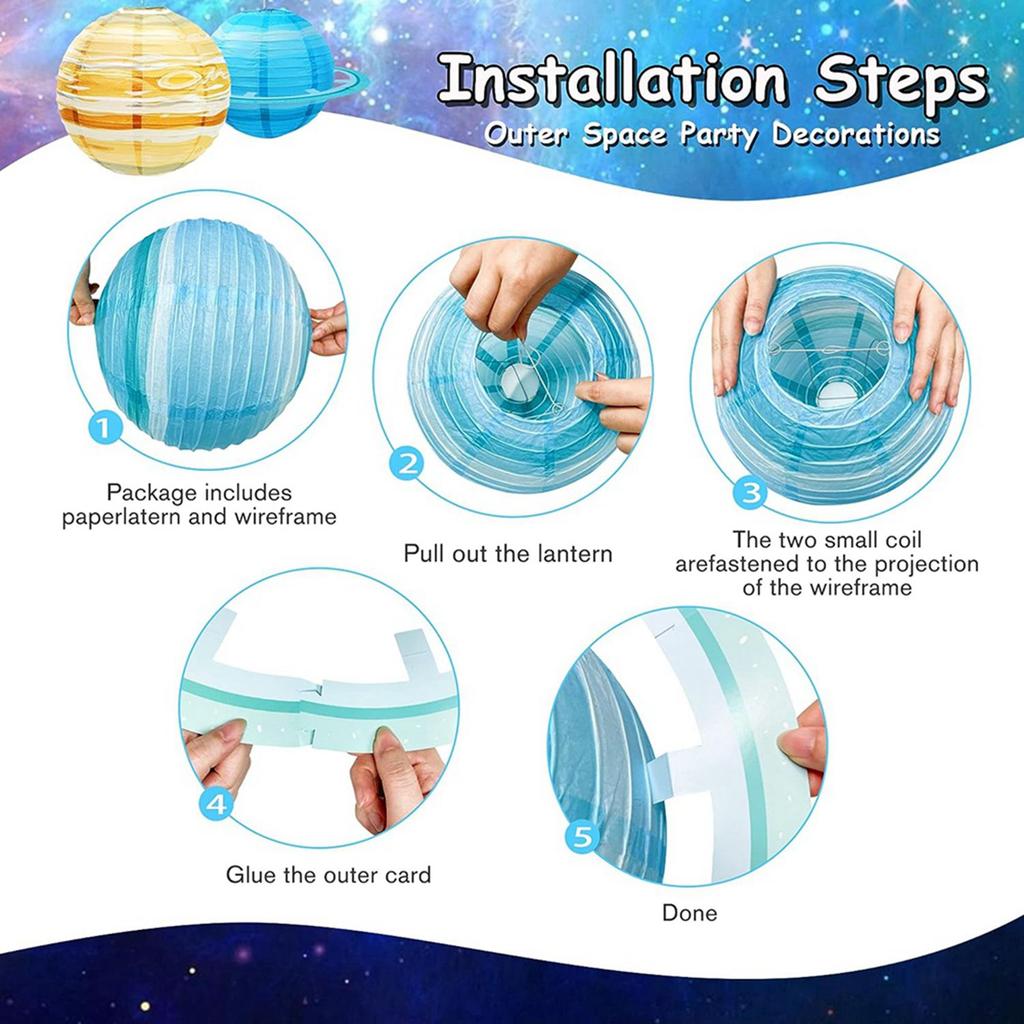 Installation Steps
Outer Space Party Decorations

1
Package includes paperlatern and wireframe

2
Pull out the lantern

3
The two small coil arefastened to the projection of the wireframe

4
Glue the outer card

5
Done