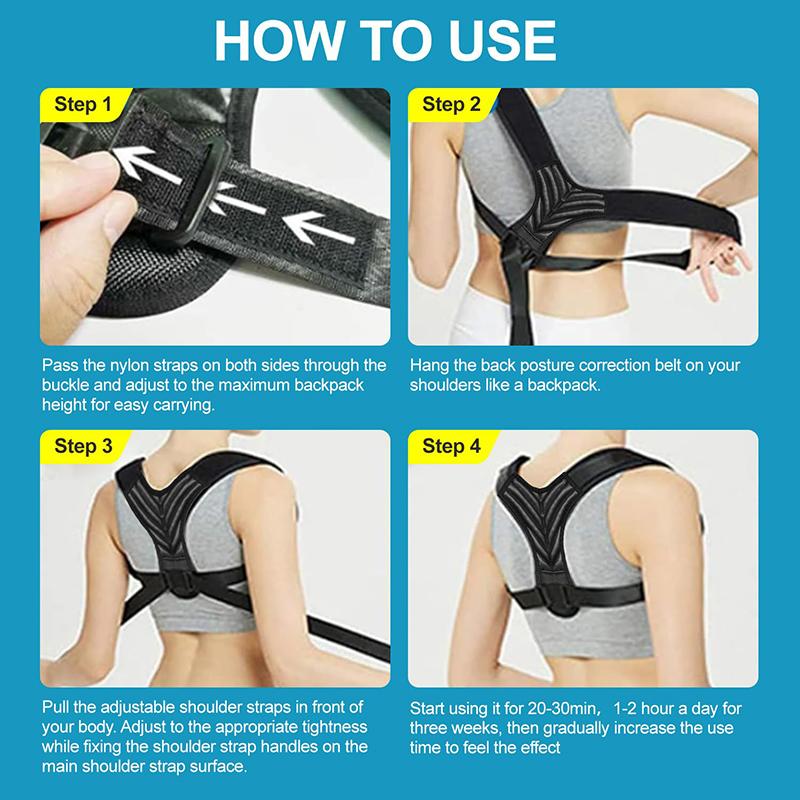 HOW TO USE

Step 1

Pass the nylon straps on both sides through the buckle and adjust to the maximum backpack height for easy carrying.

Step 2

Hang the back posture correction belt on your shoulders like a backpack.

Step 3

Pull the adjustable shoulder straps in front of your body. Adjust to the appropriate tightness while fixing the shoulder strap handles on the main shoulder strap surface.

Step 4

Start using it for 20-30min， 1-2 hour a day for three weeks, then gradually increase the use time to feel the effect