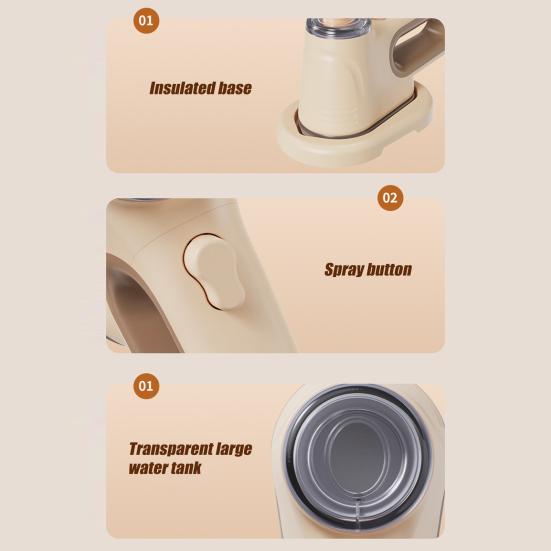 01

Insulated base

02

Spray button

01

Transparent large water tank