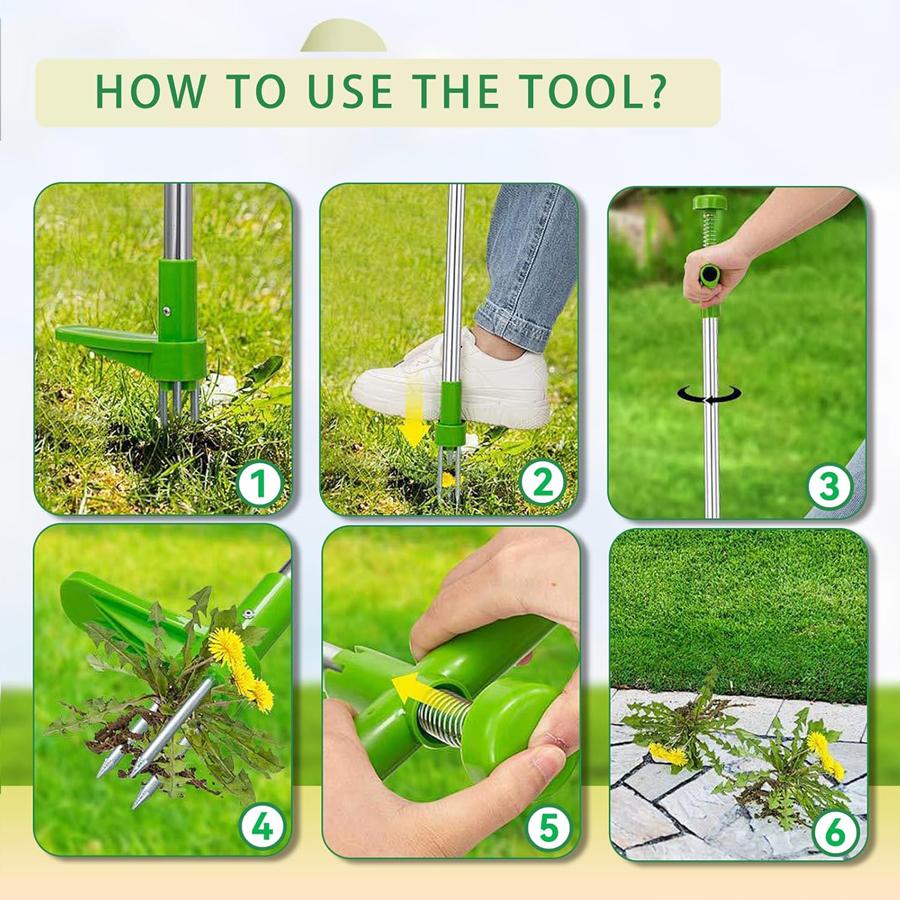 HOW TO USE THE TOOL?

1

2

3

4

5

6