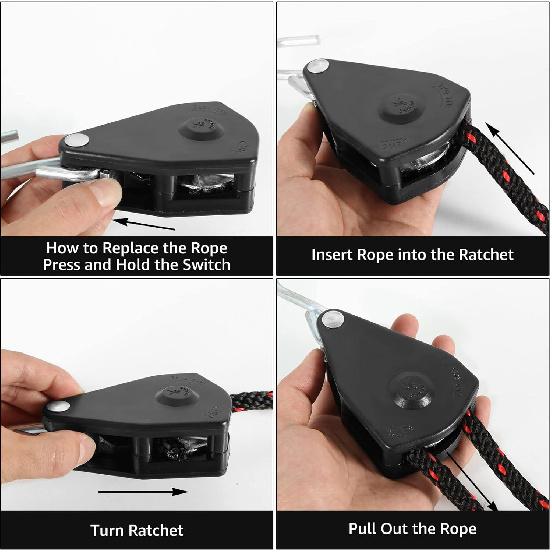 How to Replace the Rope
Press and Hold the Switch

Insert Rope into the Ratchet

Turn Ratchet

Pull Out the Rope