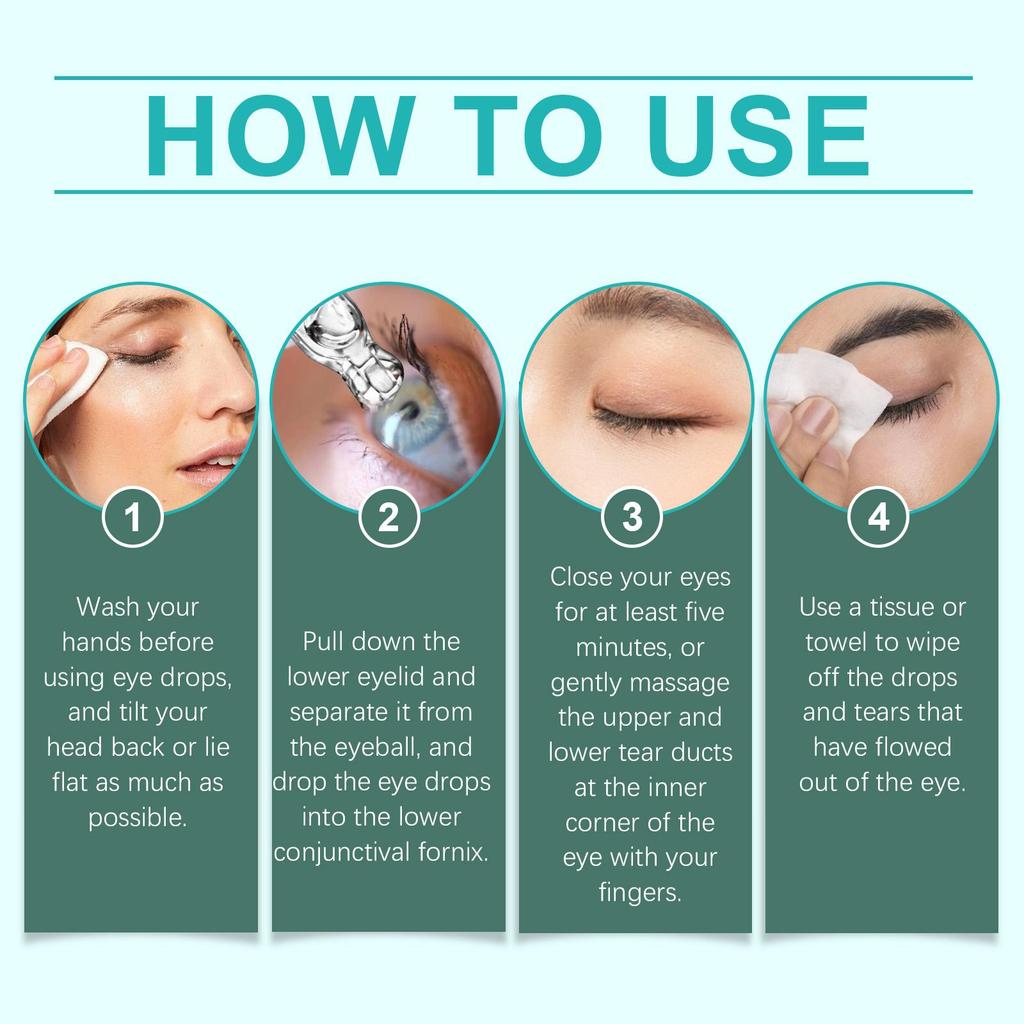 HOW TO USE

1

Wash your hands before using eye drops, and tilt your head back or lie flat as much as possible.

2

Pull down the lower eyelid and separate it from the eyeball, and drop the eye drops into the lower conjunctival fornix.

3

Close your eyes for at least five minutes, or gently massage the upper and lower tear ducts at the inner corner of the eye with your fingers.

4

Use a tissue or towel to wipe off the drops and tears that have flowed out of the eye.