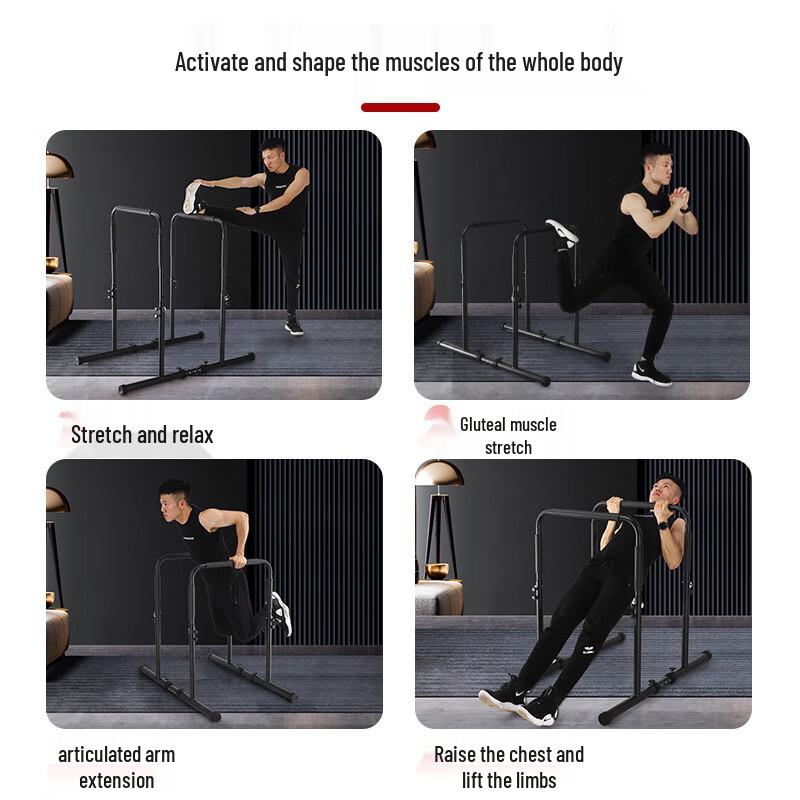 Activate and shape the muscles of the whole body

Stretch and relax

Gluteal muscle stretch

articulated arm extension

Raise the chest and lift the limbs