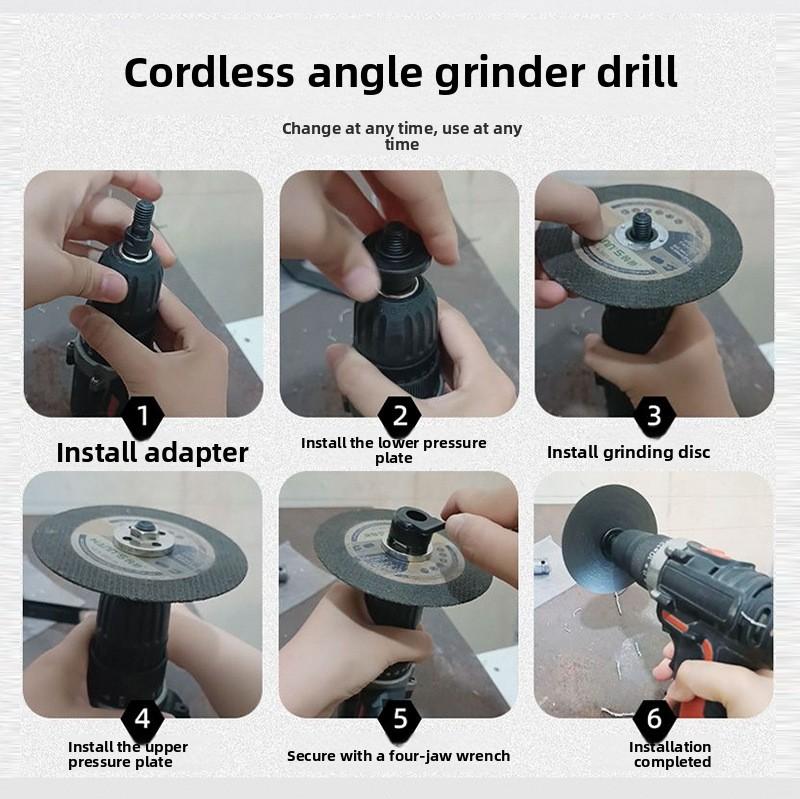 Cordless angle grinder drill

Change at any time, use at any time

1
Install adapter

2
Install the lower pressure plate

3
Install grinding disc

4
Install the upper pressure plate

5
Secure with a four-jaw wrench

6
Installation completed