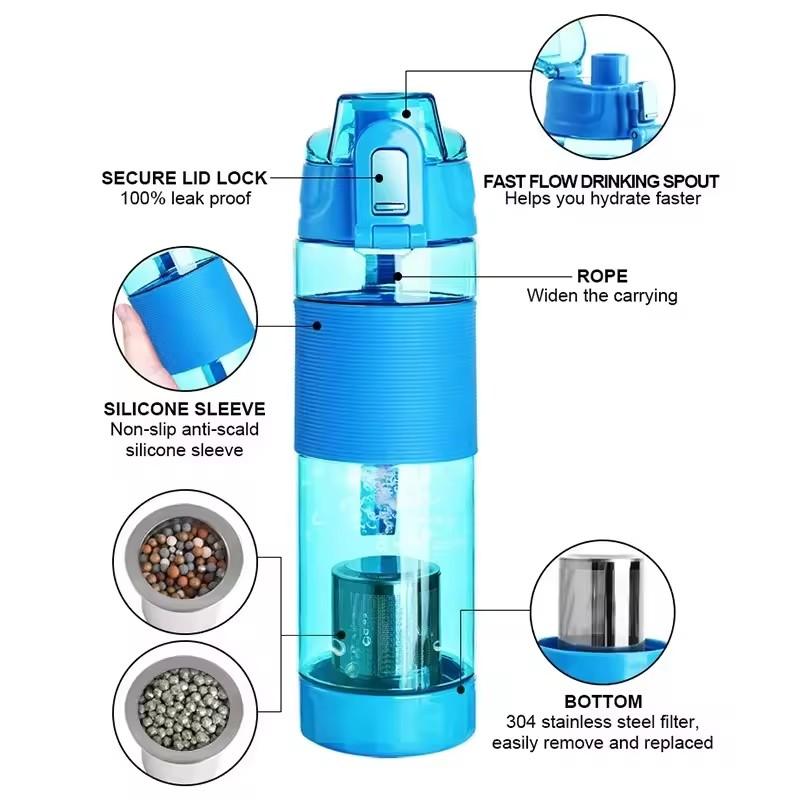 SECURE LID LOCK
100% leak proof

FAST FLOW DRINKING SPOUT
Helps you hydrate faster

ROPE
Widen the carrying

SILICONE SLEEVE
Non-slip anti-scald silicone sleeve

BOTTOM
304 stainless steel filter, easily remove and replaced